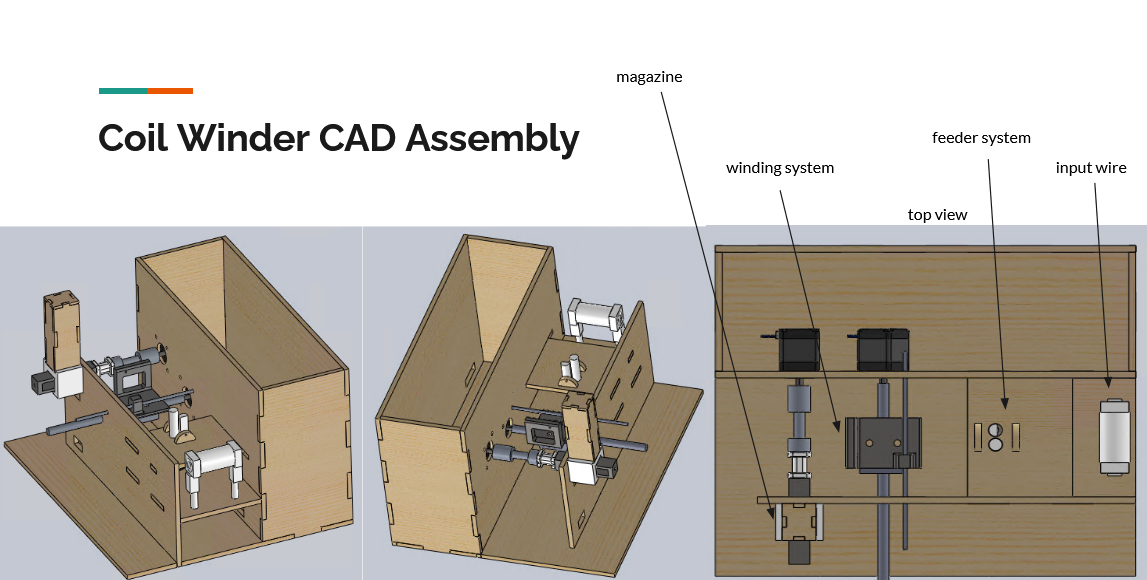 Coil Winder CAD Assembly

magazine

winding system

feeder system

input wire

top view