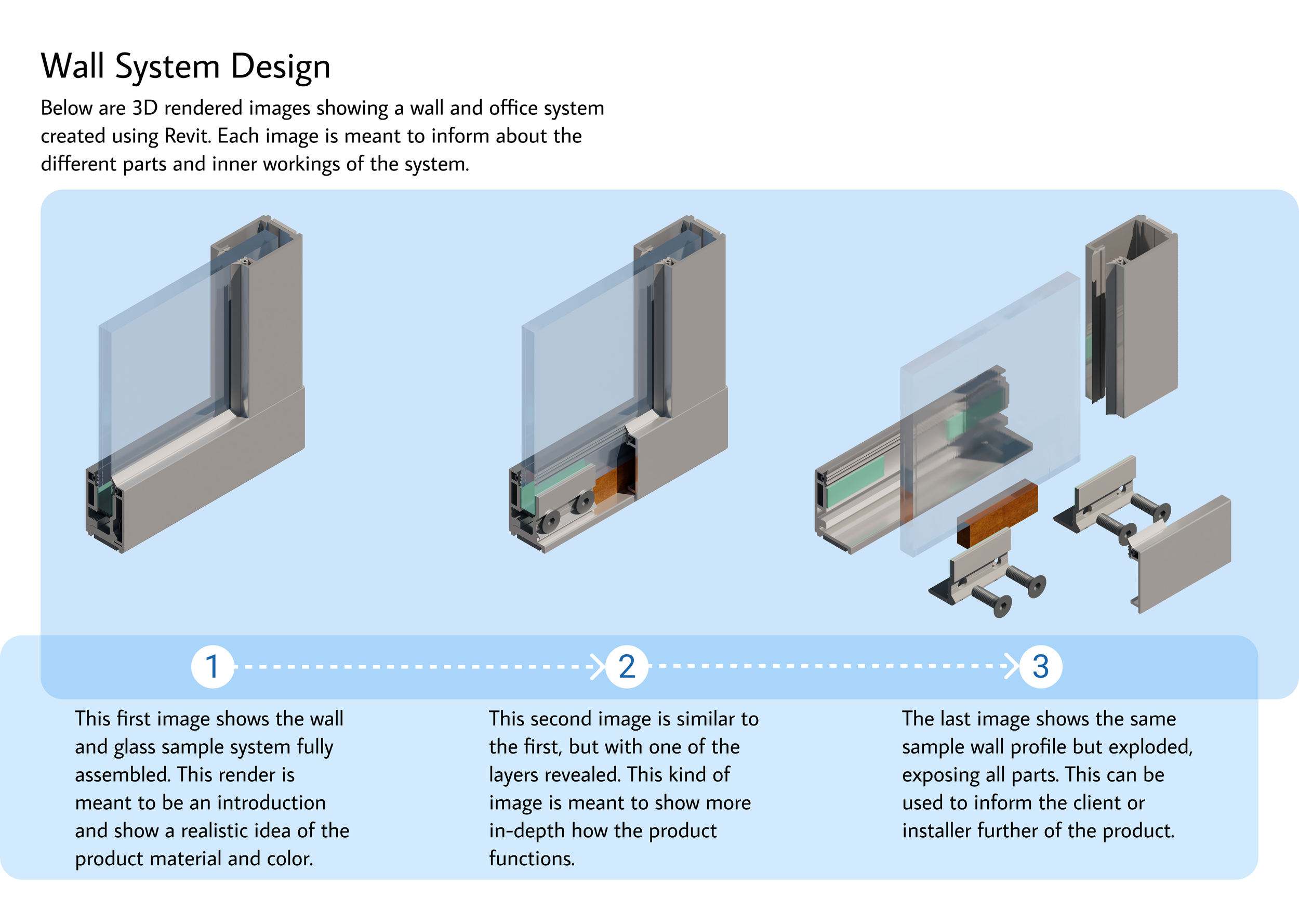 Wall System Design

Below are 3D rendered images showing a wall and office system created using Revit. Each image is meant to inform about the different parts and inner workings of the system.

1

2

3

This first image shows the wall and glass sample system fully assembled. This render is meant to be an introduction and show a realistic idea of the product material and color.

This second image is similar to the first, but with one of the layers revealed. This kind of image is meant to show more in-depth how the product functions.

The last image shows the same sample wall profile but exploded, exposing all parts. This can be used to inform the client or installer further of the product.