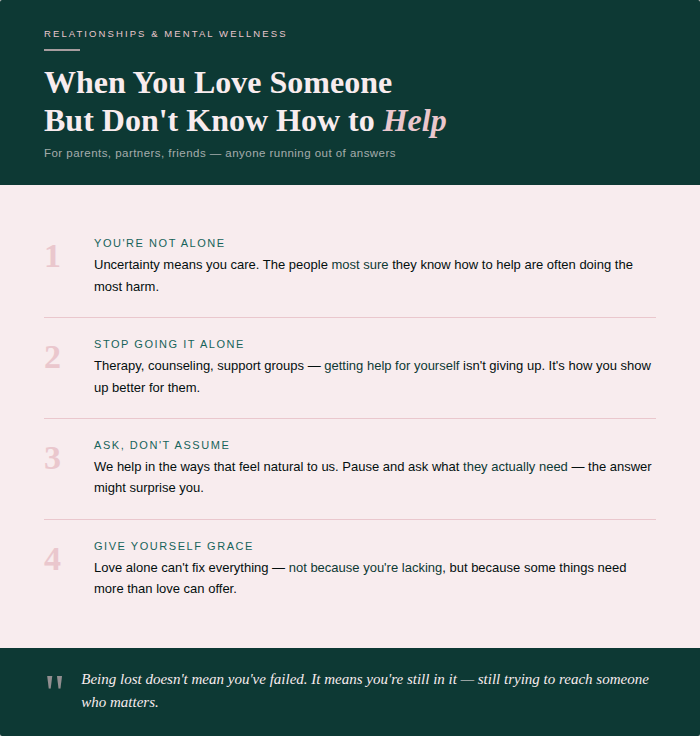 RELATIONSHIPS & MENTAL WELLNESS

When You Love Someone But Don't Know How to Help

For parents, partners, friends — anyone running out of answers

1

YOU'RE NOT ALONE

Uncertainty means you care. The people most sure they know how to help are often doing the most harm.

2

STOP GOING IT ALONE

Therapy, counseling, support groups — getting help for yourself isn't giving up. It's how you show up better for them.

3

ASK, DON'T ASSUME

We help in the ways that feel natural to us. Pause and ask what they actually need — the answer might surprise you.

4

GIVE YOURSELF GRACE

Love alone can't fix everything — not because you're lacking, but because some things need more than love can offer.

"

Being lost doesn't mean you've failed. It means you're still in it — still trying to reach someone who matters.