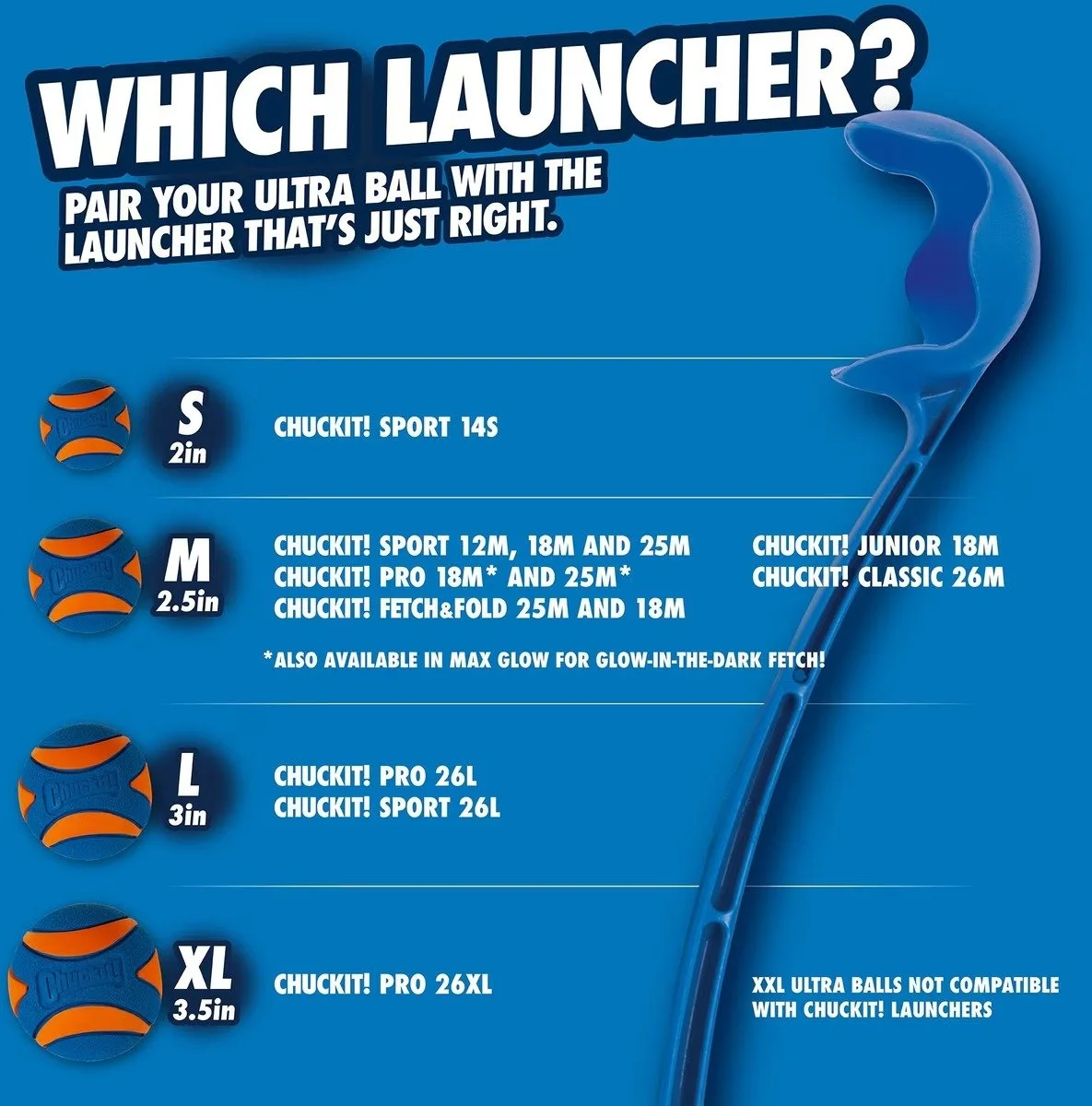 WHICH LAUNCHER?
PAIR YOUR ULTRA BALL WITH THE LAUNCHER THAT'S JUST RIGHT.

Chuckit!
S
2in
CHUCKIT! SPORT 14S

Chuckit!
M
2.5in
CHUCKIT! SPORT 12M, 18M AND 25M
CHUCKIT! PRO 18M* AND 25M*
CHUCKIT! FETCH&FOLD 25M AND 18M
CHUCKIT! JUNIOR 18M
CHUCKIT! CLASSIC 26M

*ALSO AVAILABLE IN MAX GLOW FOR GLOW-IN-THE-DARK FETCH!

Chuckit!
L
3in
CHUCKIT! PRO 26L
CHUCKIT! SPORT 26L

Chuckit!
XL
3.5in
CHUCKIT! PRO 26XL

XXL ULTRA BALLS NOT COMPATIBLE WITH CHUCKIT! LAUNCHERS