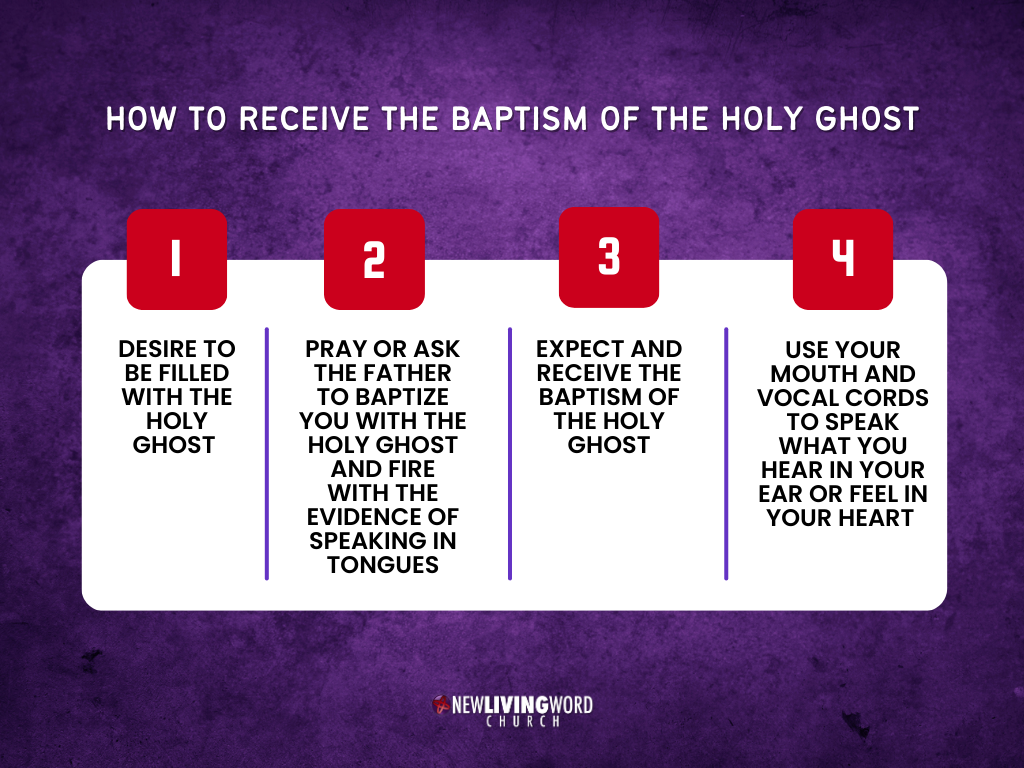 HOW TO RECEIVE THE BAPTISM OF THE HOLY GHOST

1

DESIRE TO BE FILLED WITH THE HOLY GHOST

2

PRAY OR ASK THE FATHER TO BAPTIZE YOU WITH THE HOLY GHOST AND FIRE WITH THE EVIDENCE OF SPEAKING IN TONGUES

3

EXPECT AND RECEIVE THE BAPTISM OF THE HOLY GHOST

4

USE YOUR MOUTH AND VOCAL CORDS TO SPEAK WHAT YOU HEAR IN YOUR EAR OR FEEL IN YOUR HEART

NEWLIVINGWORD CHURCH