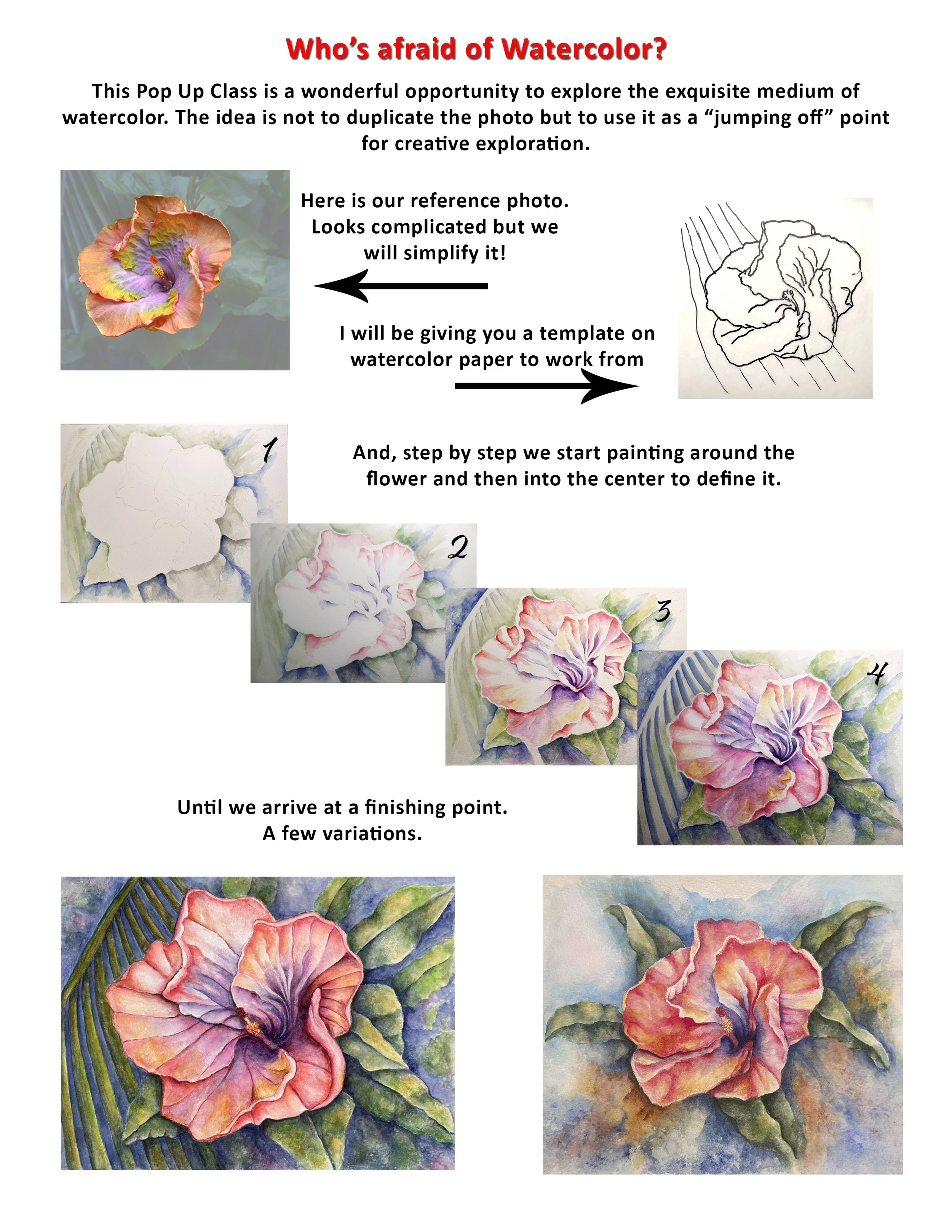 Who's afraid of Watercolor?

This Pop Up Class is a wonderful opportunity to explore the exquisite medium of watercolor. The idea is not to duplicate the photo but to use it as a "jumping off" point for creative exploration.

Here is our reference photo. Looks complicated but we will simplify it!

I will be giving you a template on watercolor paper to work from

1

And, step by step we start painting around the flower and then into the center to define it.

2

3

4

Until we arrive at a finishing point. A few variations.