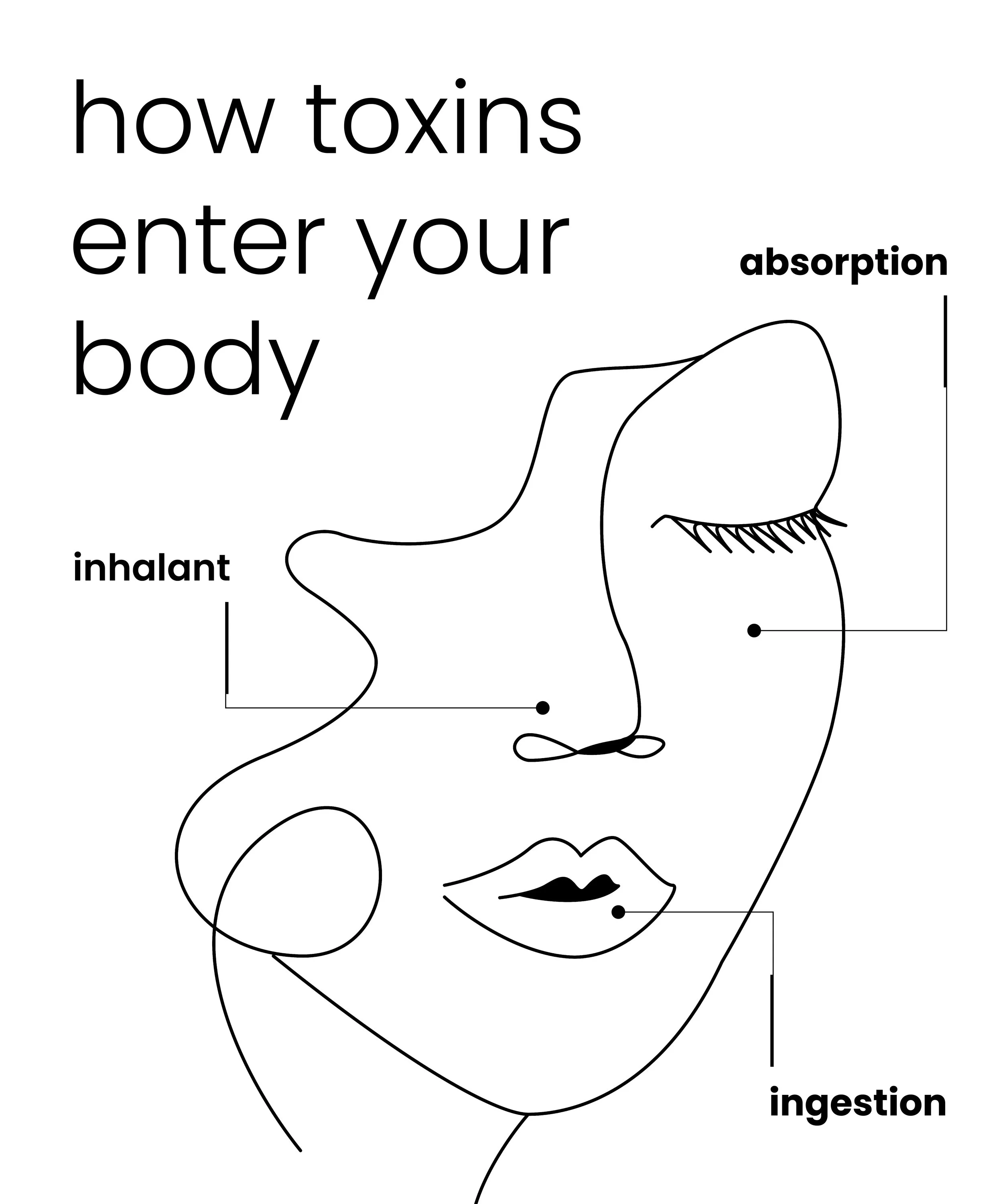 how toxins enter your body

absorption

inhalant

ingestion