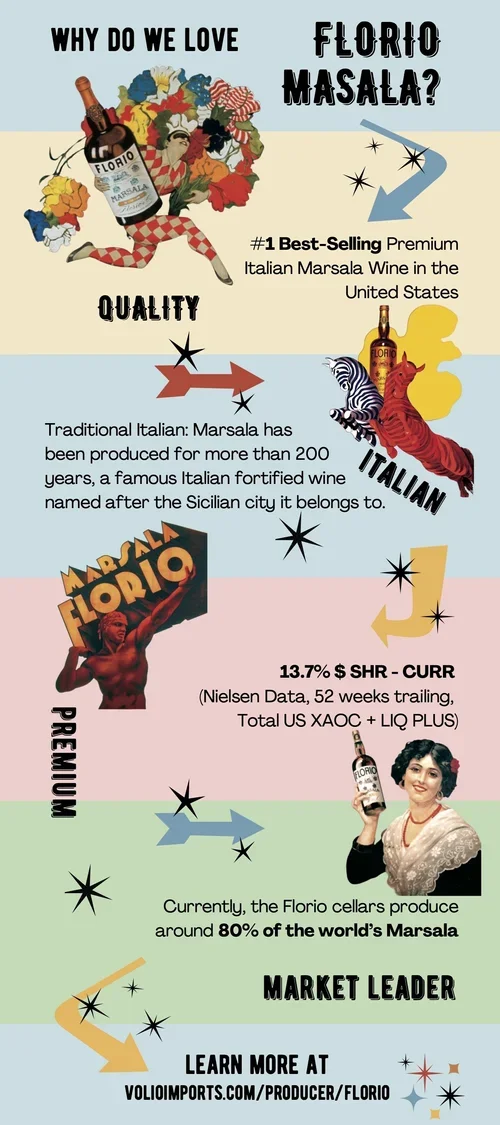 WHY DO WE LOVE FLORIO MASALA?

FLORIO
MARSALA

#1 Best-Selling Premium Italian Marsala Wine in the United States

QUALITY

Traditional Italian: Marsala has been produced for more than 200 years, a famous Italian fortified wine named after the Sicilian city it belongs to.

ITALIAN

MARSALA
FLORIO

13.7% $ SHR - CURR
(Nielsen Data, 52 weeks trailing, Total US XAOC + LIQ PLUS)

PREMIUM

Currently, the Florio cellars produce around 80% of the world's Marsala

MARKET LEADER

LEARN MORE AT
VOLIOIMPORTS.COM/PRODUCER/FLORIO