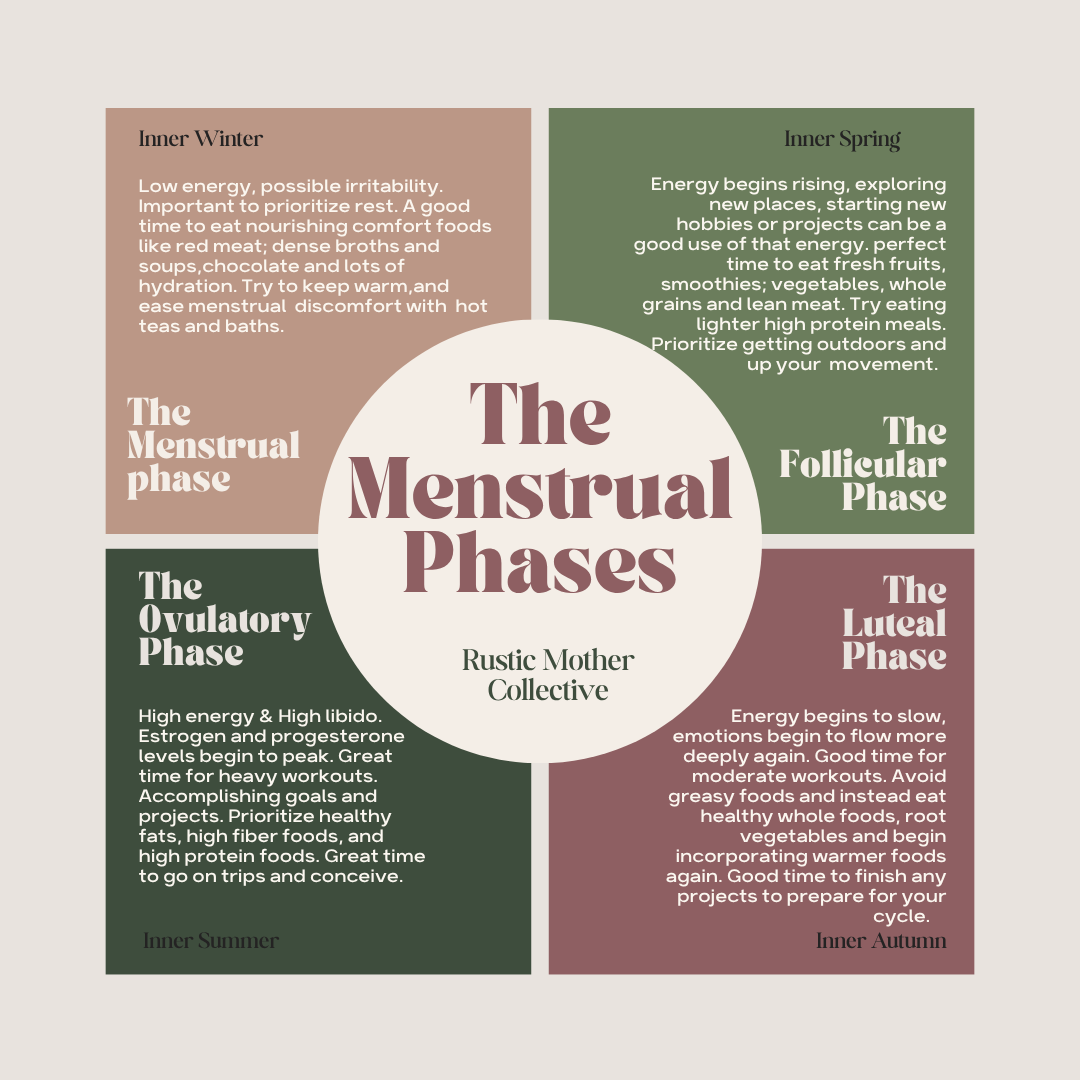 Inner Winter

Low energy, possible irritability. Important to prioritize rest. A good time to eat nourishing comfort foods like red meat; dense broths and soups,chocolate and lots of hydration. Try to keep warm,and ease menstrual discomfort with hot teas and baths.

The Menstrual phase

Inner Spring

Energy begins rising, exploring new places, starting new hobbies or projects can be a good use of that energy. perfect time to eat fresh fruits, smoothies; vegetables, whole grains and lean meat. Try eating lighter high protein meals. Prioritize getting outdoors and up your movement.

The Follicular Phase

The Menstrual Phases

Rustic Mother Collective

The Ovulatory Phase

High energy & High libido. Estrogen and progesterone levels begin to peak. Great time for heavy workouts. Accomplishing goals and projects. Prioritize healthy fats, high fiber foods, and high protein foods. Great time to go on trips and conceive.

Inner Summer

The Luteal Phase

Energy begins to slow, emotions begin to flow more deeply again. Good time for moderate workouts. Avoid greasy foods and instead eat healthy whole foods, root vegetables and begin incorporating warmer foods again. Good time to finish any projects to prepare for your cycle.

Inner Autumn