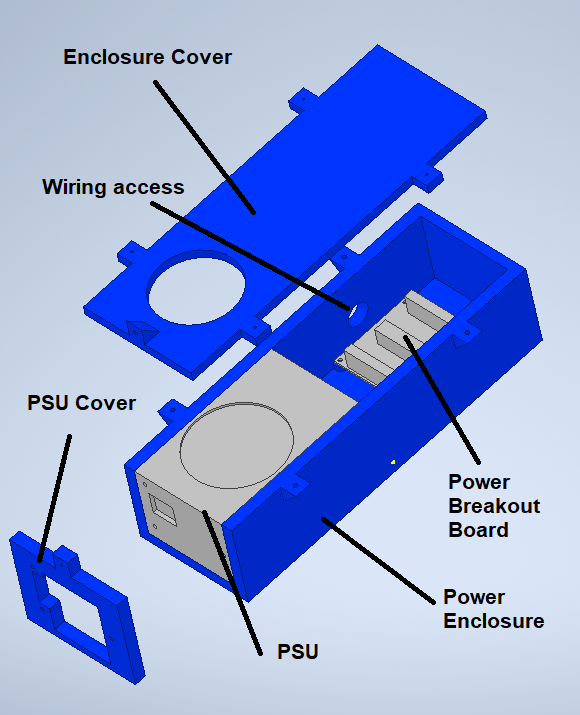 Enclosure Cover

Wiring access

PSU Cover

Power Breakout Board

Power Enclosure

PSU