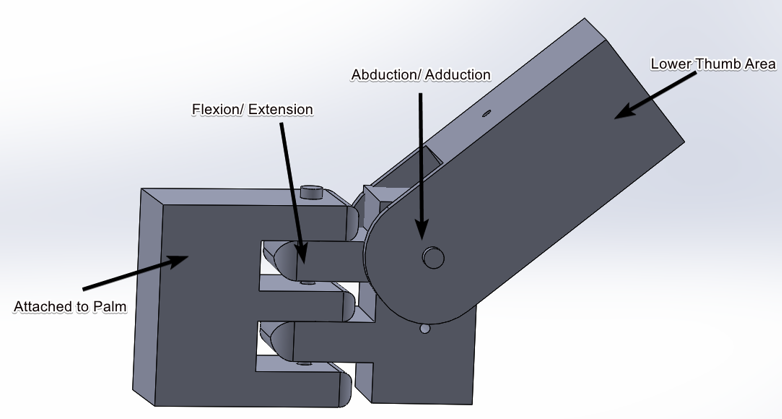 Lower Thumb Area

Abduction/ Adduction

Flexion/ Extension

Attached to Palm