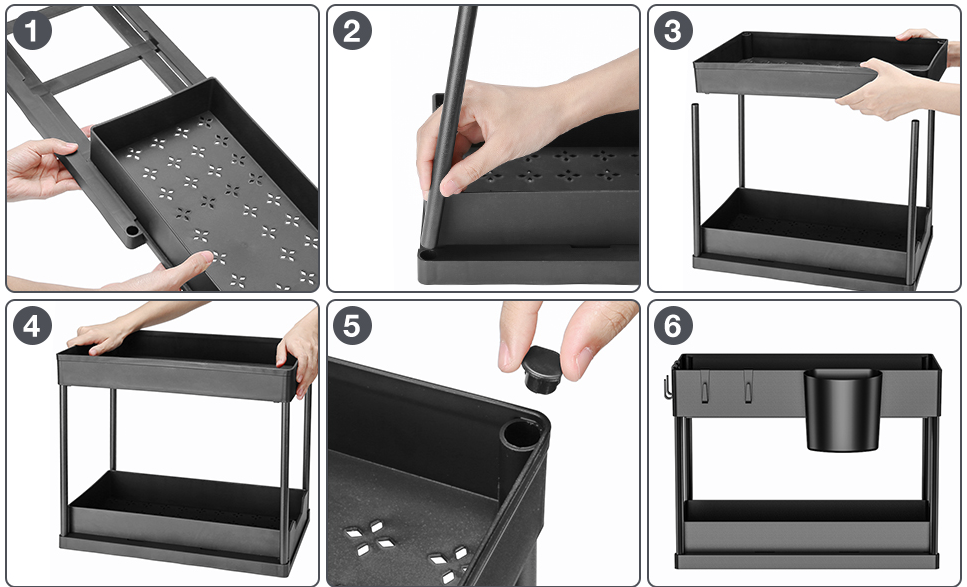 1
2
3
4
5
6