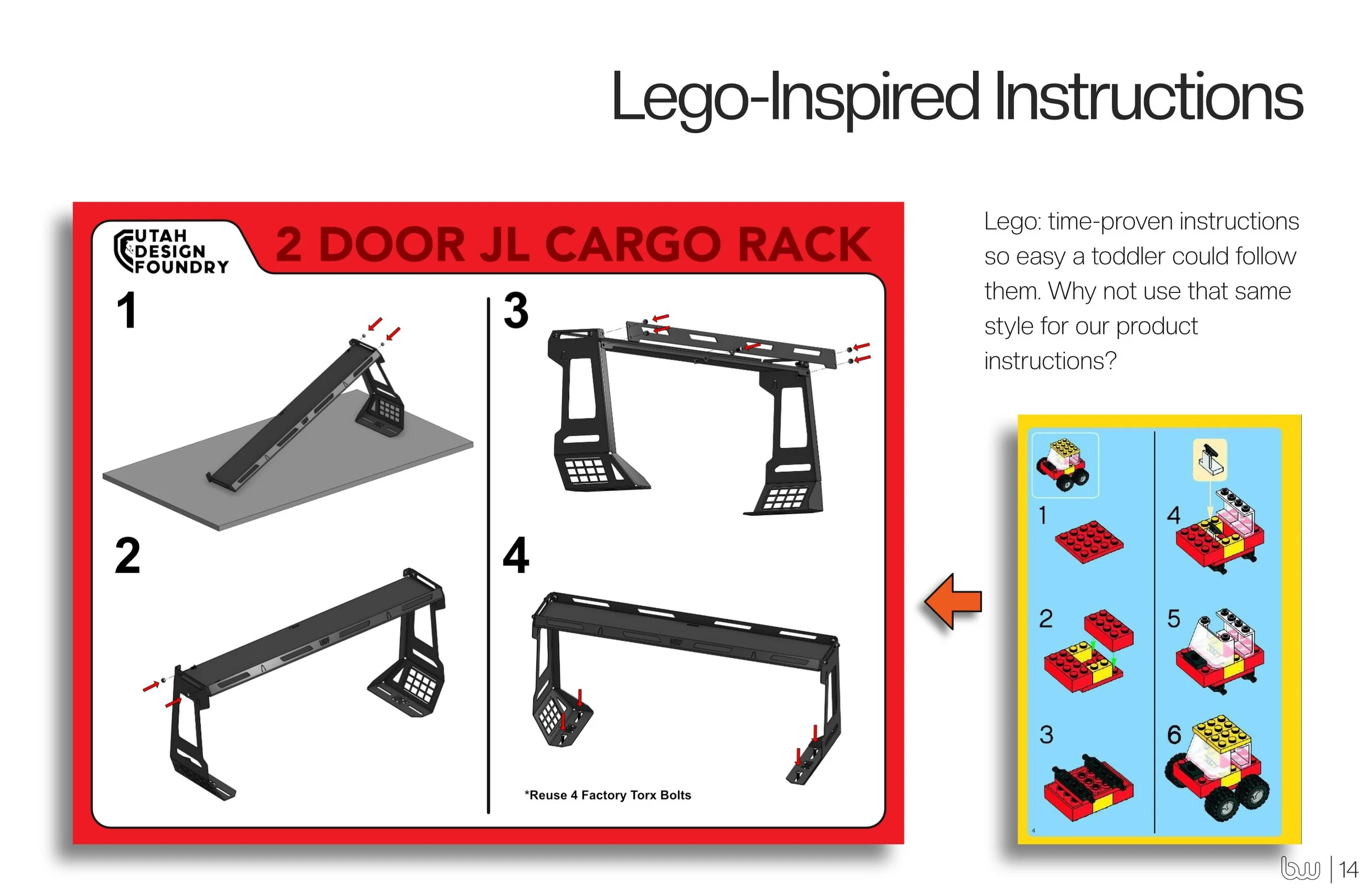 Lego-Inspired Instructions

UTAH DESIGN FOUNDRY

2 DOOR JL CARGO RACK

1

2

3

4

*Reuse 4 Factory Torx Bolts

Lego: time-proven instructions so easy a toddler could follow them. Why not use that same style for our product instructions?

1

2

3

4

5

6

4

bw | 14