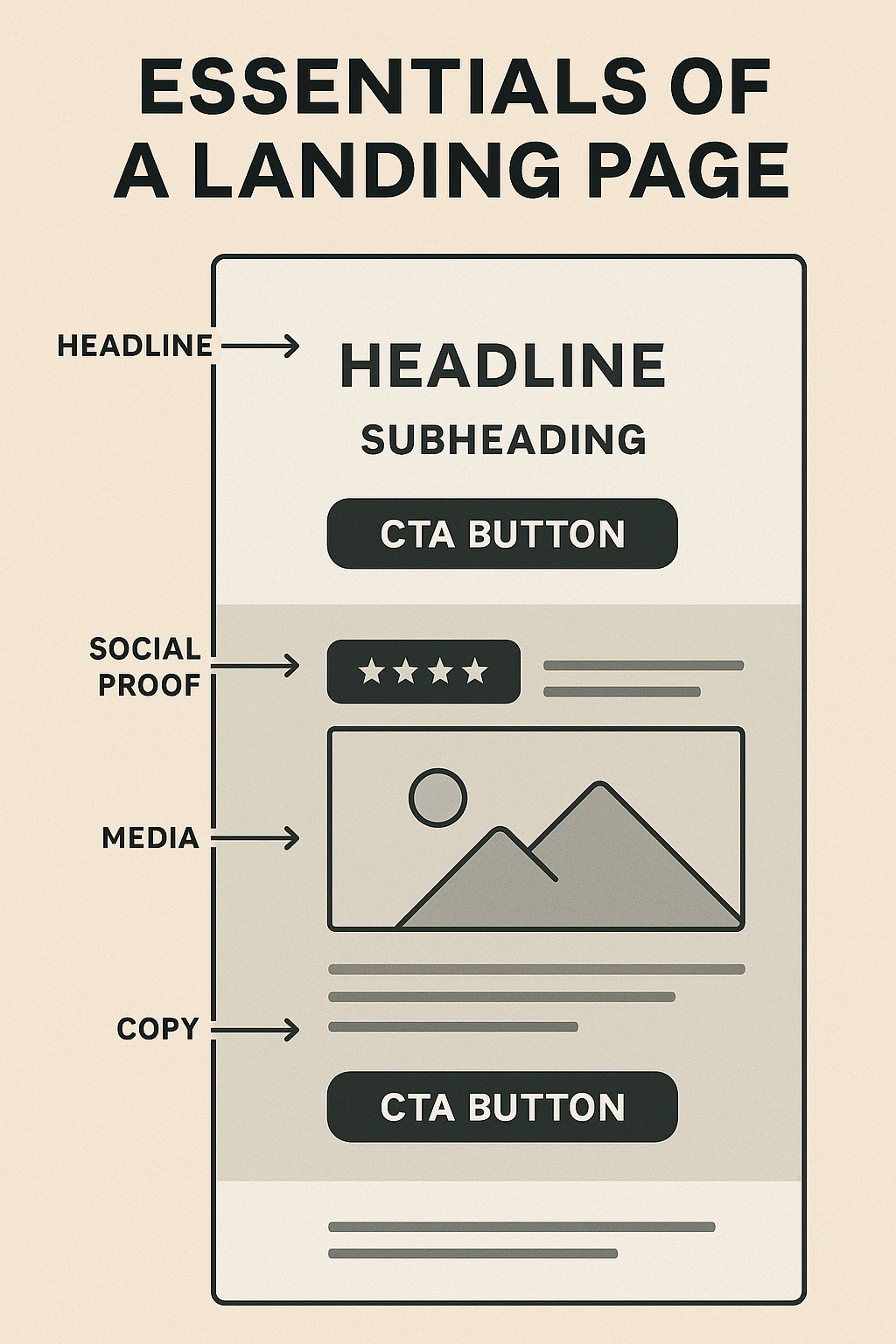 ESSENTIALS OF A LANDING PAGE

HEADLINE

HEADLINE

SUBHEADING

CTA BUTTON

SOCIAL PROOF

★★★★

MEDIA

COPY

CTA BUTTON