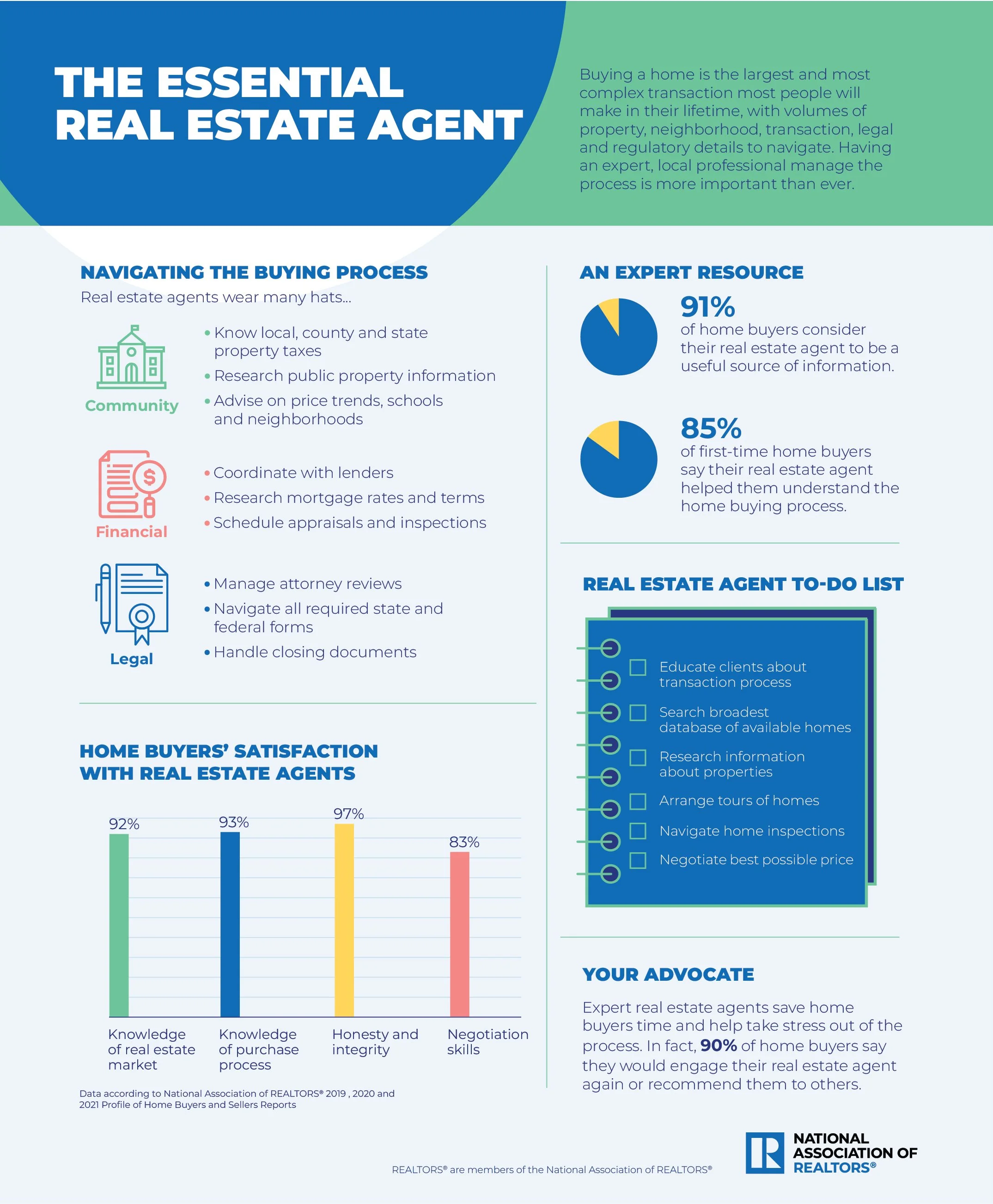 THE ESSENTIAL REAL ESTATE AGENT

Buying a home is the largest and most complex transaction most people will make in their lifetime, with volumes of property, neighborhood, transaction, legal and regulatory details to navigate. Having an expert, local professional manage the process is more important than ever.

NAVIGATING THE BUYING PROCESS

Real estate agents wear many hats...

Community

• Know local, county and state property taxes
• Research public property information
• Advise on price trends, schools and neighborhoods

Financial

• Coordinate with lenders
• Research mortgage rates and terms
• Schedule appraisals and inspections

Legal

• Manage attorney reviews
• Navigate all required state and federal forms
• Handle closing documents

HOME BUYERS' SATISFACTION WITH REAL ESTATE AGENTS

92%
93%
97%
83%

Knowledge of real estate market
Knowledge of purchase process
Honesty and integrity
Negotiation skills

Data according to National Association of REALTORS® 2019 , 2020 and 2021 Profile of Home Buyers and Sellers Reports

AN EXPERT RESOURCE

91%
of home buyers consider their real estate agent to be a useful source of information.

85%
of first-time home buyers say their real estate agent helped them understand the home buying process.

REAL ESTATE AGENT TO-DO LIST

Educate clients about transaction process
Search broadest database of available homes
Research information about properties
Arrange tours of homes
Navigate home inspections
Negotiate best possible price

YOUR ADVOCATE

Expert real estate agents save home buyers time and help take stress out of the process. In fact, 90% of home buyers say they would engage their real estate agent again or recommend them to others.

REALTORS® are members of the National Association of REALTORS®

NATIONAL ASSOCIATION OF REALTORS®