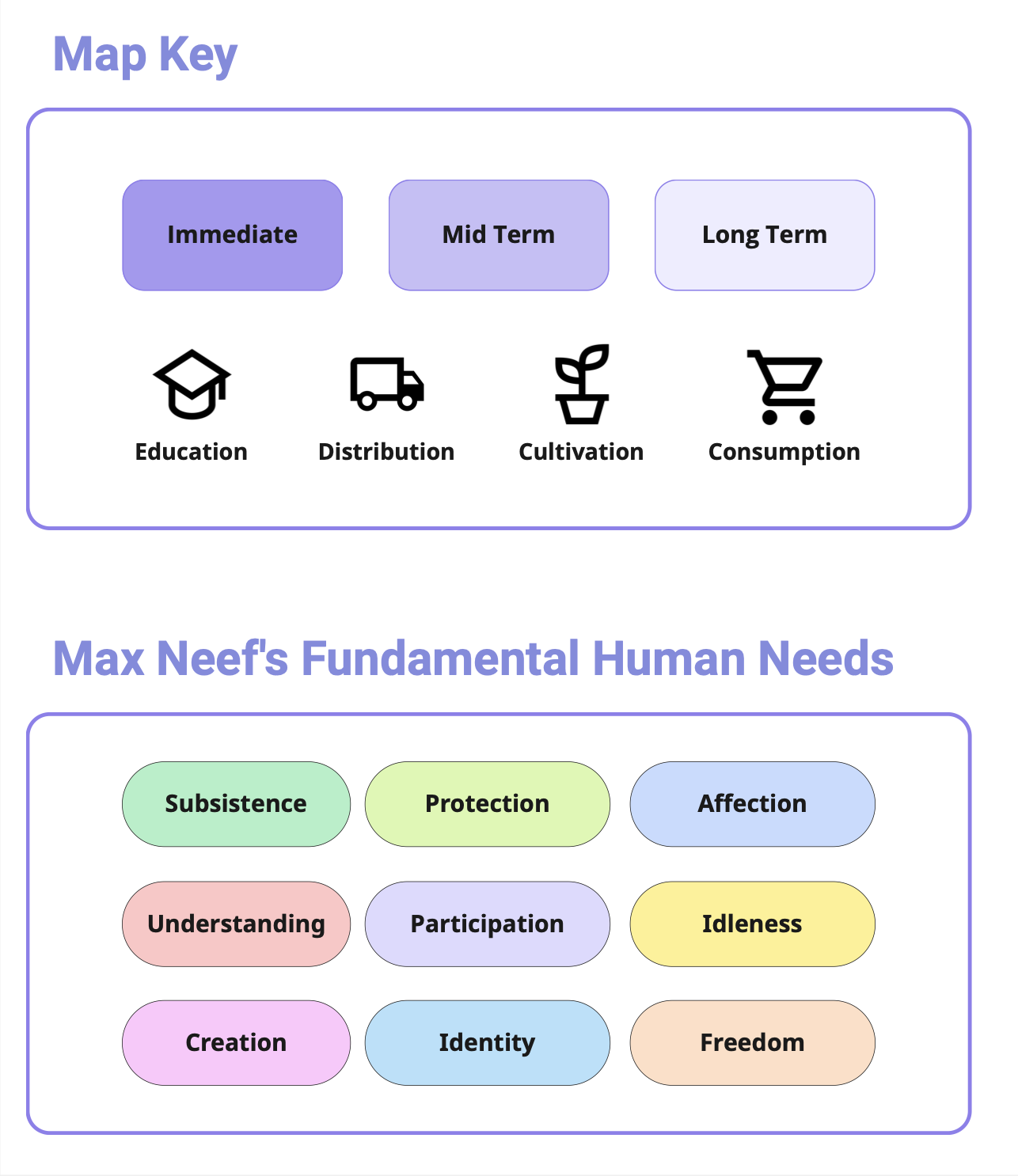 Map Key

Immediate

Mid Term

Long Term

Education

Distribution

Cultivation

Consumption

Max Neef's Fundamental Human Needs

Subsistence

Protection

Affection

Understanding

Participation

Idleness

Creation

Identity

Freedom