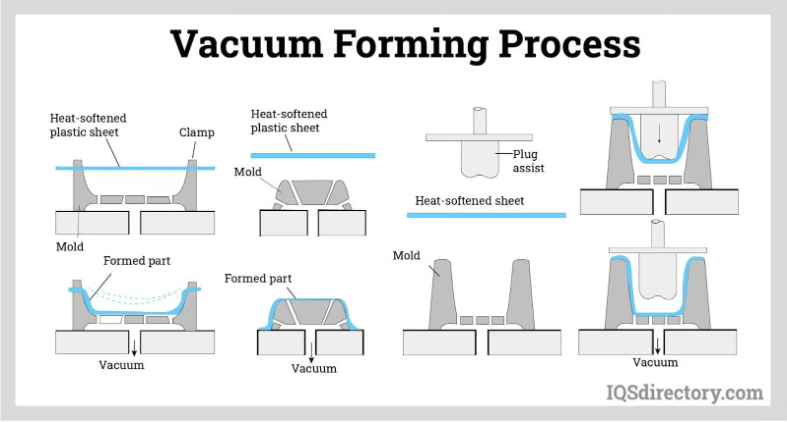 Vacuum Forming Process

Heat-softened plastic sheet

Clamp

Mold

Formed part

Vacuum

Heat-softened plastic sheet

Mold

Formed part

Vacuum

Plug assist

Heat-softened sheet

Mold

Vacuum

IQSdirectory.com