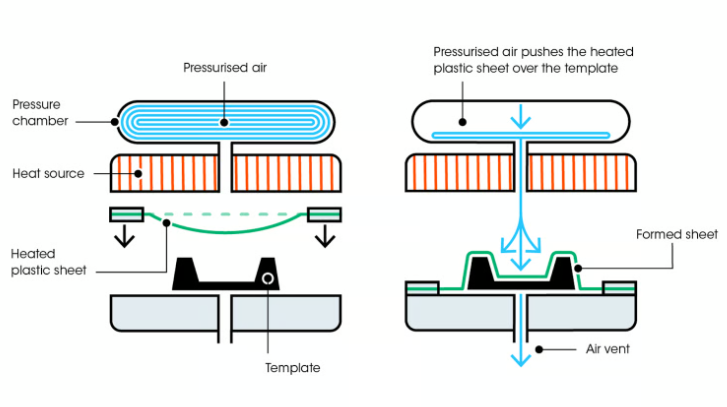 Pressurised air

Pressure chamber

Heat source

Heated plastic sheet

Template

Pressurised air pushes the heated plastic sheet over the template

Formed sheet

Air vent