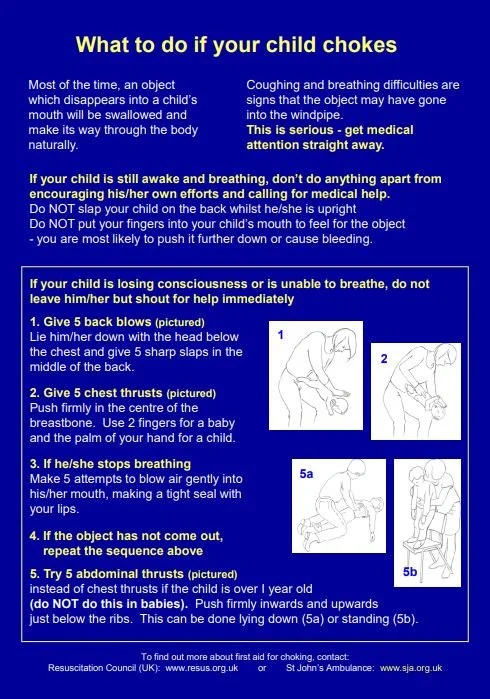 What to do if your child chokes

Most of the time, an object which disappears into a child's mouth will be swallowed and make its way through the body naturally.

Coughing and breathing difficulties are signs that the object may have gone into the windpipe.
This is serious - get medical attention straight away.

If your child is still awake and breathing, don't do anything apart from encouraging his/her own efforts and calling for medical help.
Do NOT slap your child on the back whilst he/she is upright
Do NOT put your fingers into your child's mouth to feel for the object - you are most likely to push it further down or cause bleeding.

If your child is losing consciousness or is unable to breathe, do not leave him/her but shout for help immediately

1. Give 5 back blows (pictured)
Lie him/her down with the head below the chest and give 5 sharp slaps in the middle of the back.

2. Give 5 chest thrusts (pictured)
Push firmly in the centre of the breastbone. Use 2 fingers for a baby and the palm of your hand for a child.

3. If he/she stops breathing
Make 5 attempts to blow air gently into his/her mouth, making a tight seal with your lips.

4. If the object has not come out, repeat the sequence above

5. Try 5 abdominal thrusts (pictured)
instead of chest thrusts if the child is over I year old
(do NOT do this in babies). Push firmly inwards and upwards just below the ribs. This can be done lying down (5a) or standing (5b).

1
2
5a
5b

To find out more about first aid for choking, contact:
Resuscitation Council (UK): www.resus.org.uk or St John's Ambulance: www.sja.org.uk