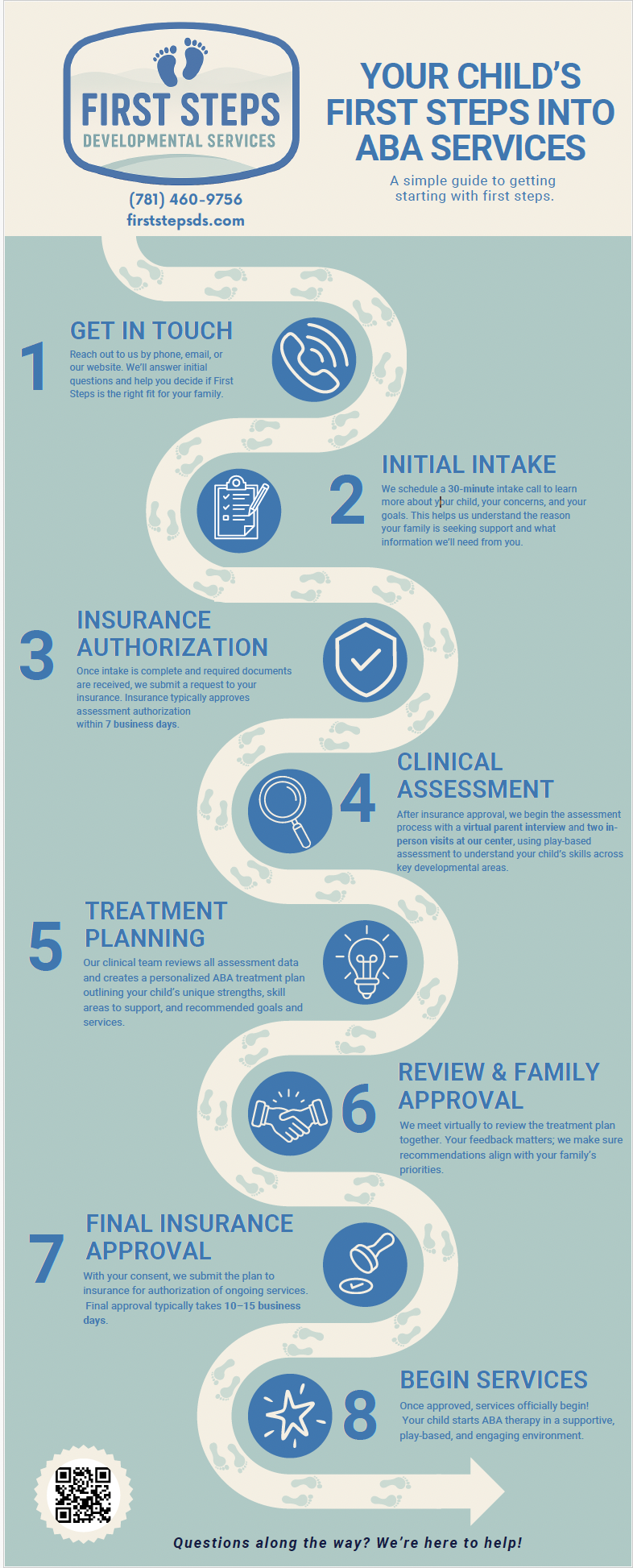 FIRST STEPS
DEVELOPMENTAL SERVICES

(781) 460-9756
firststepsds.com

YOUR CHILD'S FIRST STEPS INTO ABA SERVICES

A simple guide to getting starting with first steps.

1
GET IN TOUCH
Reach out to us by phone, email, or our website. We'll answer initial questions and help you decide if First Steps is the right fit for your family.

2
INITIAL INTAKE
We schedule a 30-minute intake call to learn more about your child, your concerns, and your goals. This helps us understand the reason your family is seeking support and what information we'll need from you.

3
INSURANCE AUTHORIZATION
Once intake is complete and required documents are received, we submit a request to your insurance. Insurance typically approves assessment authorization within 7 business days.

4
CLINICAL ASSESSMENT
After insurance approval, we begin the assessment process with a virtual parent interview and two in-person visits at our center, using play-based assessment to understand your child's skills across key developmental areas.

5
TREATMENT PLANNING
Our clinical team reviews all assessment data and creates a personalized ABA treatment plan outlining your child's unique strengths, skill areas to support, and recommended goals and services.

6
REVIEW & FAMILY APPROVAL
We meet virtually to review the treatment plan together. Your feedback matters; we make sure recommendations align with your family's priorities.

7
FINAL INSURANCE APPROVAL
With your consent, we submit the plan to insurance for authorization of ongoing services. Final approval typically takes 10–15 business days.

8
BEGIN SERVICES
Once approved, services officially begin! Your child starts ABA therapy in a supportive, play-based, and engaging environment.

Questions along the way? We're here to help!