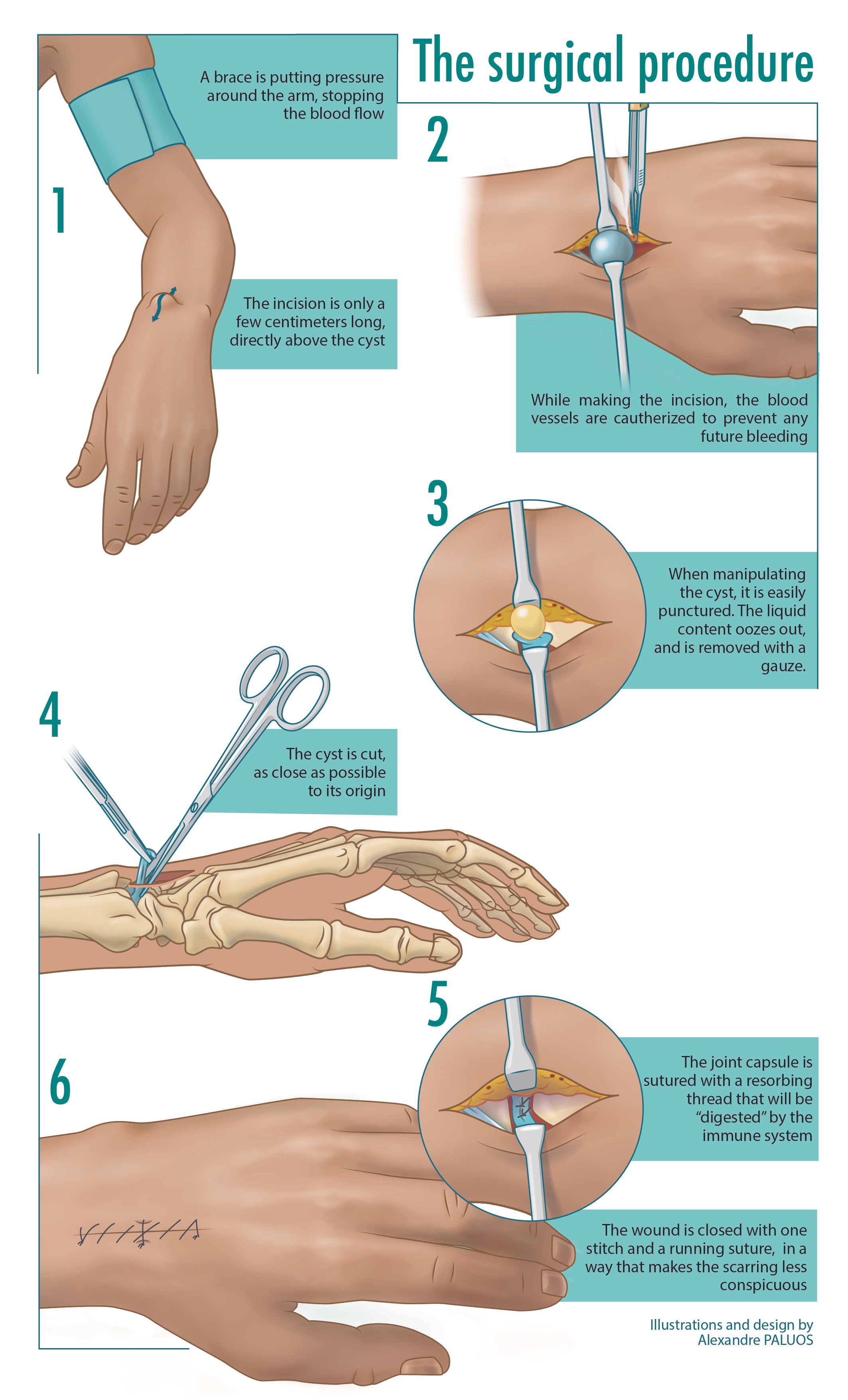 The surgical procedure

1

A brace is putting pressure around the arm, stopping the blood flow

The incision is only a few centimeters long, directly above the cyst

2

While making the incision, the blood vessels are cautherized to prevent any future bleeding

3

When manipulating the cyst, it is easily punctured. The liquid content oozes out, and is removed with a gauze.

4

The cyst is cut, as close as possible to its origin

5

The joint capsule is sutured with a resorbing thread that will be "digested" by the immune system

6

The wound is closed with one stitch and a running suture, in a way that makes the scarring less conspicuous

Illustrations and design by Alexandre PALUOS