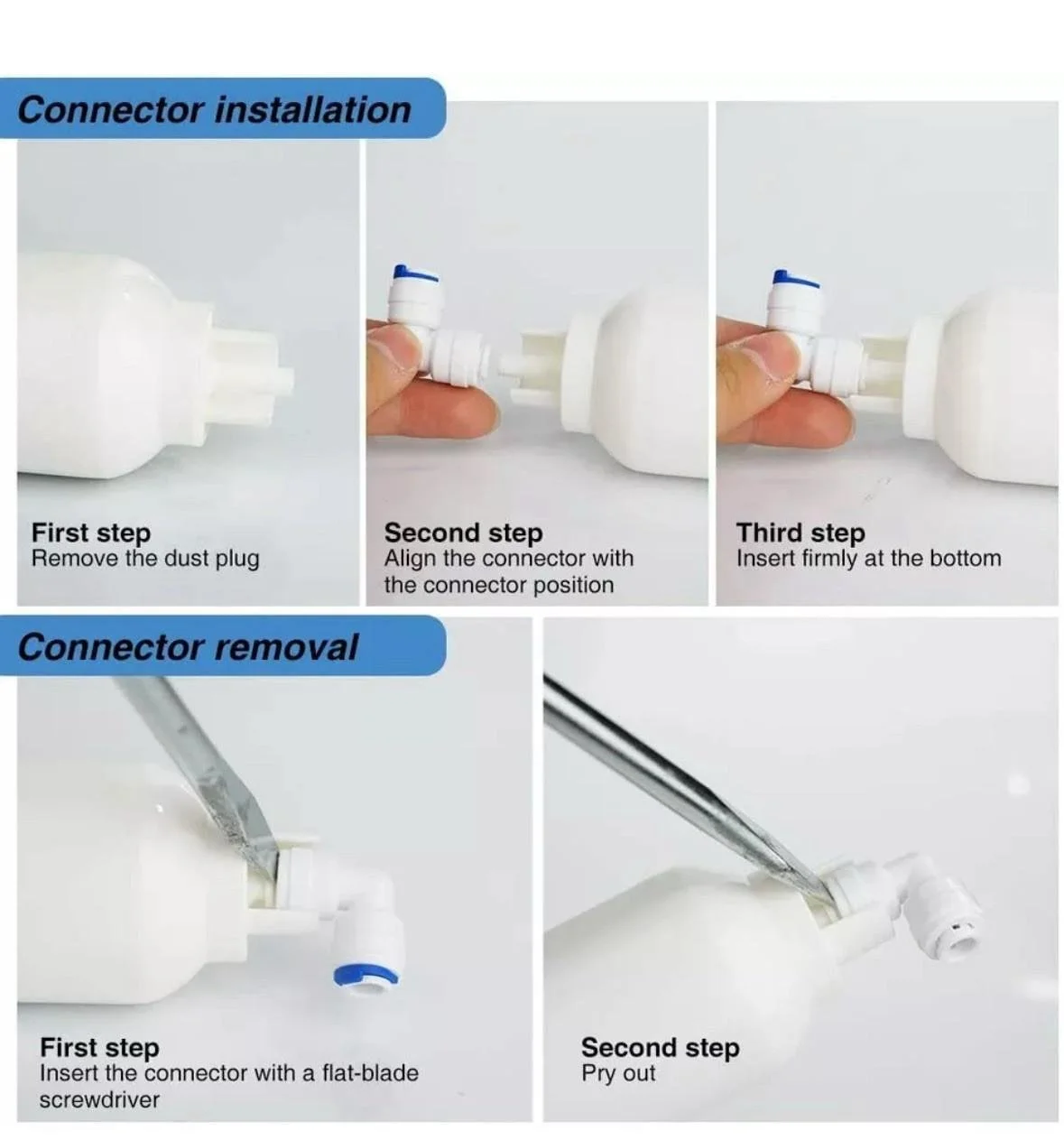 Connector installation

First step
Remove the dust plug

Second step
Align the connector with the connector position

Third step
Insert firmly at the bottom

Connector removal

First step
Insert the connector with a flat-blade screwdriver

Second step
Pry out