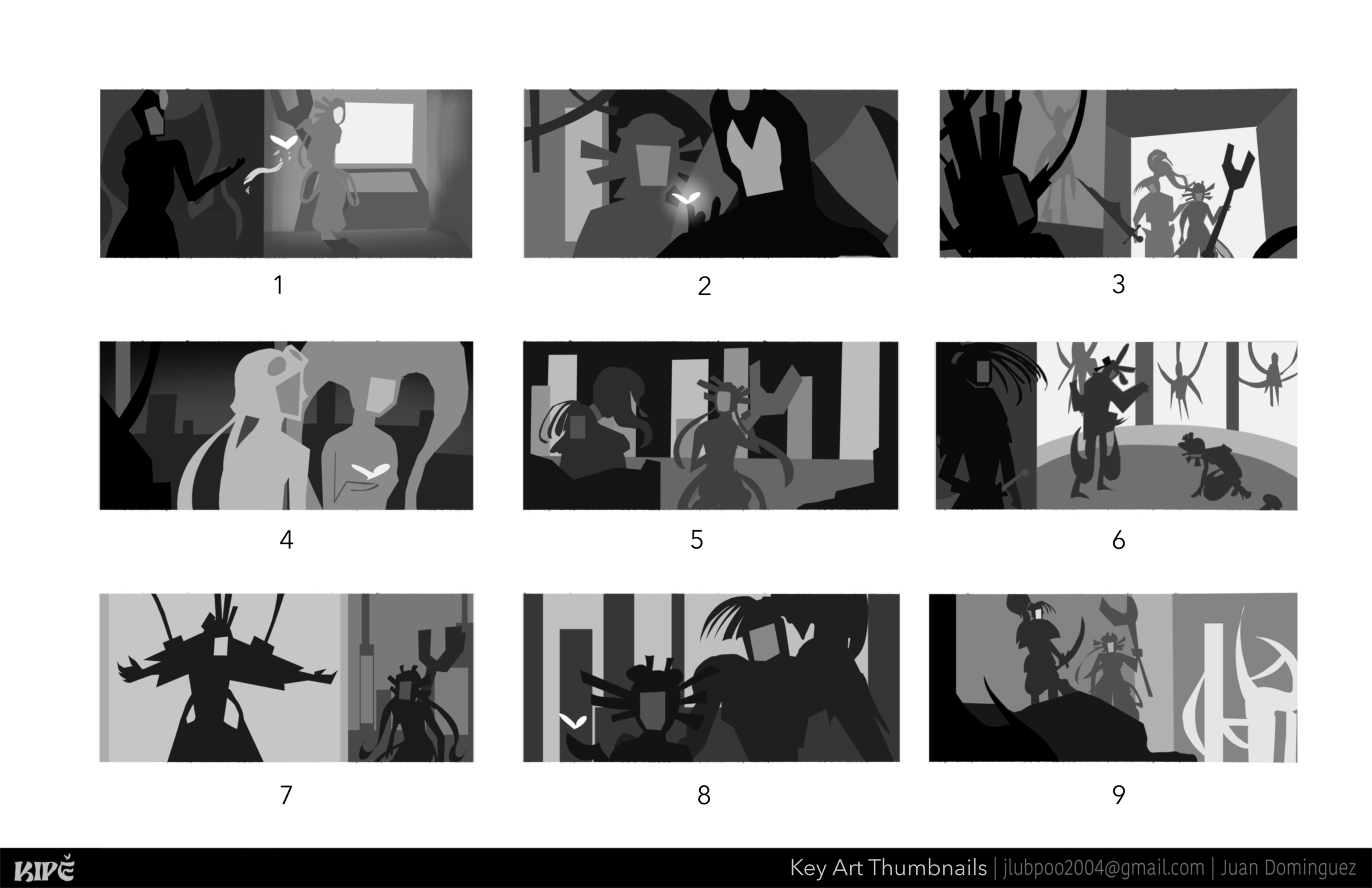 1

2

3

4

5

6

7

8

9

KIPĚ

Key Art Thumbnails | jlubpoo2004@gmail.com | Juan Dominguez