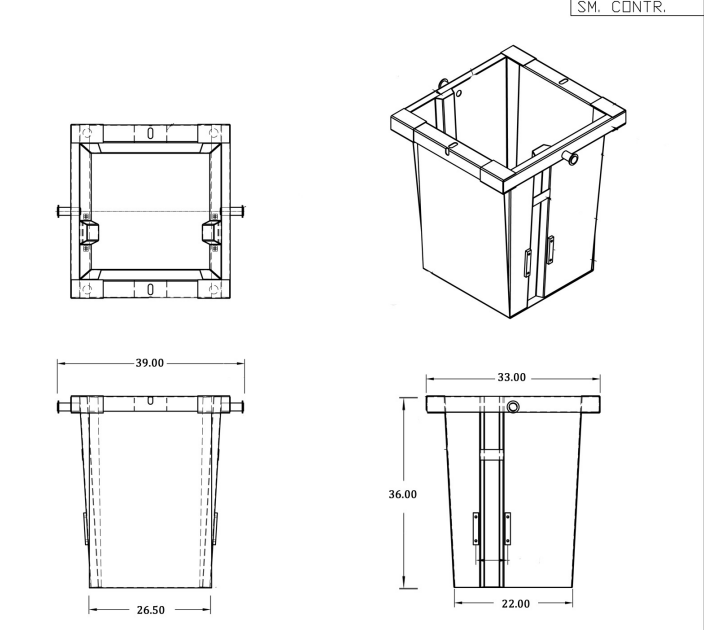 SM. CONTR.

39.00

26.50

33.00

36.00

22.00