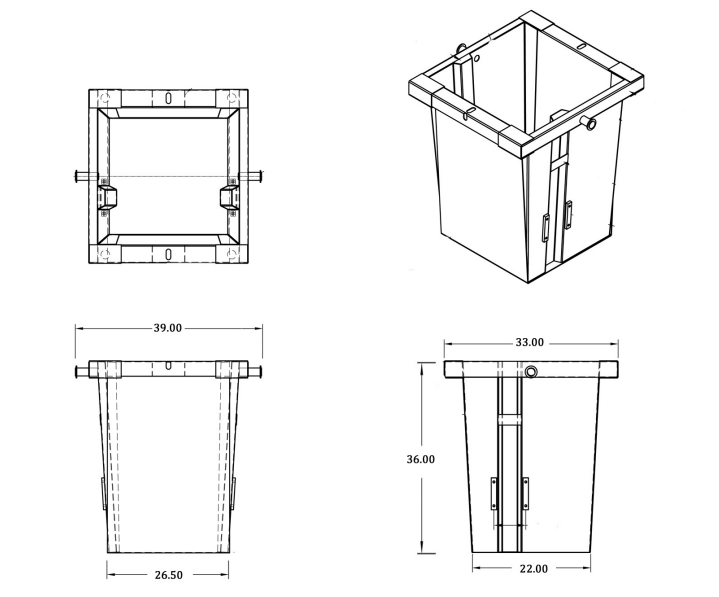 39.00

26.50

33.00

36.00

22.00