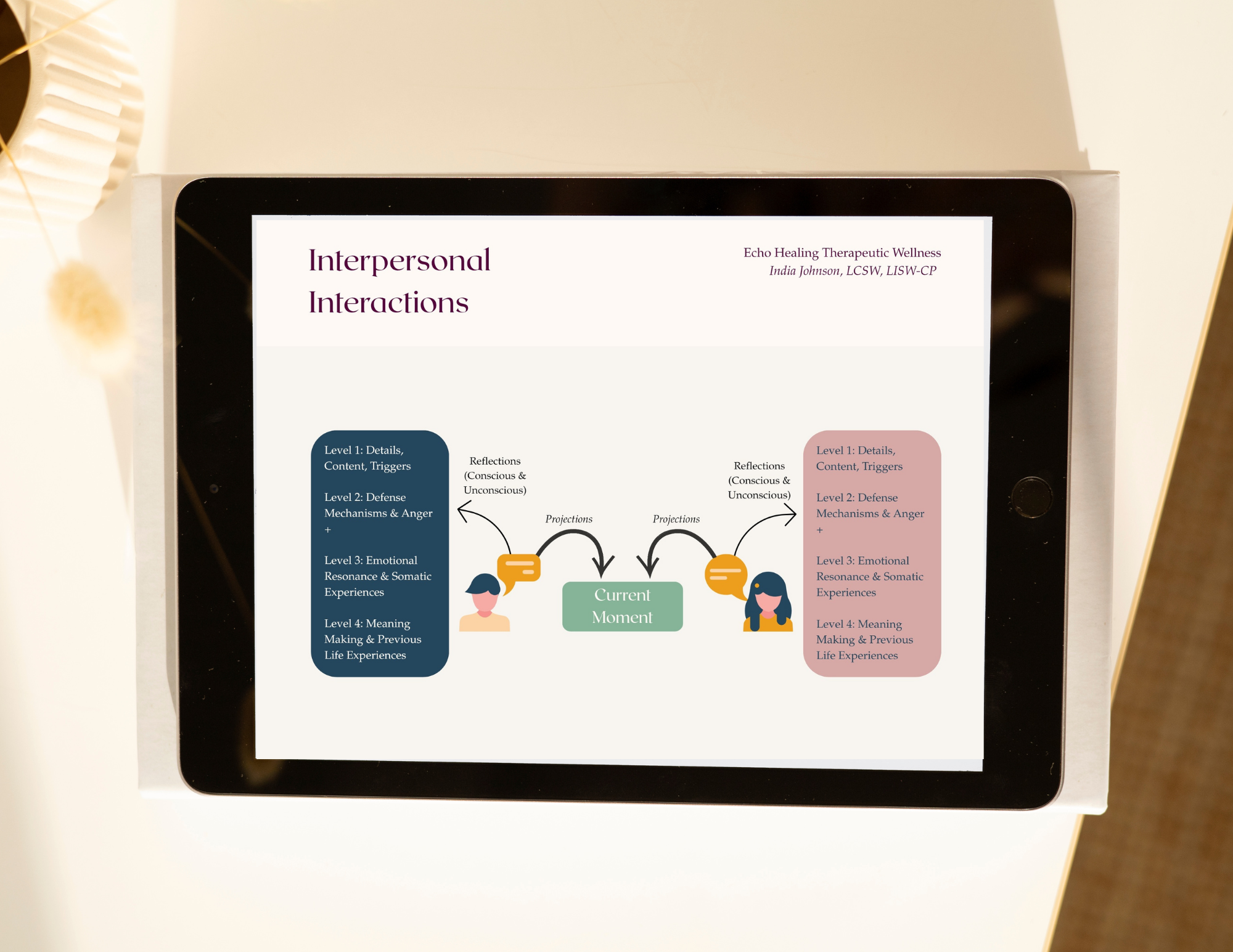 Interpersonal Interactions

Echo Healing Therapeutic Wellness
India Johnson, LCSW, LISW-CP

Level 1: Details, Content, Triggers

Level 2: Defense Mechanisms & Anger
+

Level 3: Emotional Resonance & Somatic Experiences

Level 4: Meaning Making & Previous Life Experiences

Reflections (Conscious & Unconscious)

Projections

Current Moment

Projections

Reflections (Conscious & Unconscious)

Level 1: Details, Content, Triggers

Level 2: Defense Mechanisms & Anger
+

Level 3: Emotional Resonance & Somatic Experiences

Level 4: Meaning Making & Previous Life Experiences