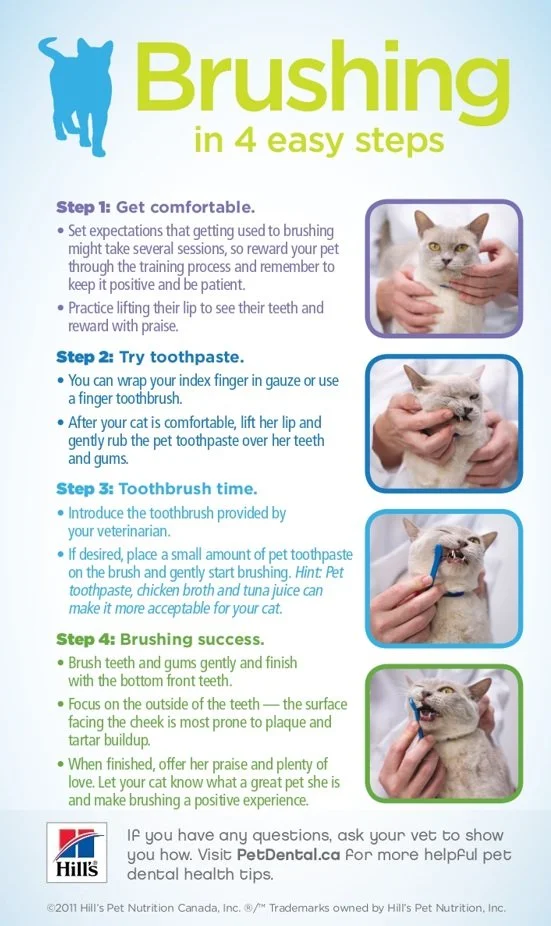 Brushing
in 4 easy steps

Step 1: Get comfortable.
• Set expectations that getting used to brushing might take several sessions, so reward your pet through the training process and remember to keep it positive and be patient.
• Practice lifting their lip to see their teeth and reward with praise.

Step 2: Try toothpaste.
• You can wrap your index finger in gauze or use a finger toothbrush.
• After your cat is comfortable, lift her lip and gently rub the pet toothpaste over her teeth and gums.

Step 3: Toothbrush time.
• Introduce the toothbrush provided by your veterinarian.
• If desired, place a small amount of pet toothpaste on the brush and gently start brushing. Hint: Pet toothpaste, chicken broth and tuna juice can make it more acceptable for your cat.

Step 4: Brushing success.
• Brush teeth and gums gently and finish with the bottom front teeth.
• Focus on the outside of the teeth — the surface facing the cheek is most prone to plaque and tartar buildup.
• When finished, offer her praise and plenty of love. Let your cat know what a great pet she is and make brushing a positive experience.

Hill's

If you have any questions, ask your vet to show you how. Visit PetDental.ca for more helpful pet dental health tips.

©2011 Hill's Pet Nutrition Canada, Inc. ®/™ Trademarks owned by Hill's Pet Nutrition, Inc.