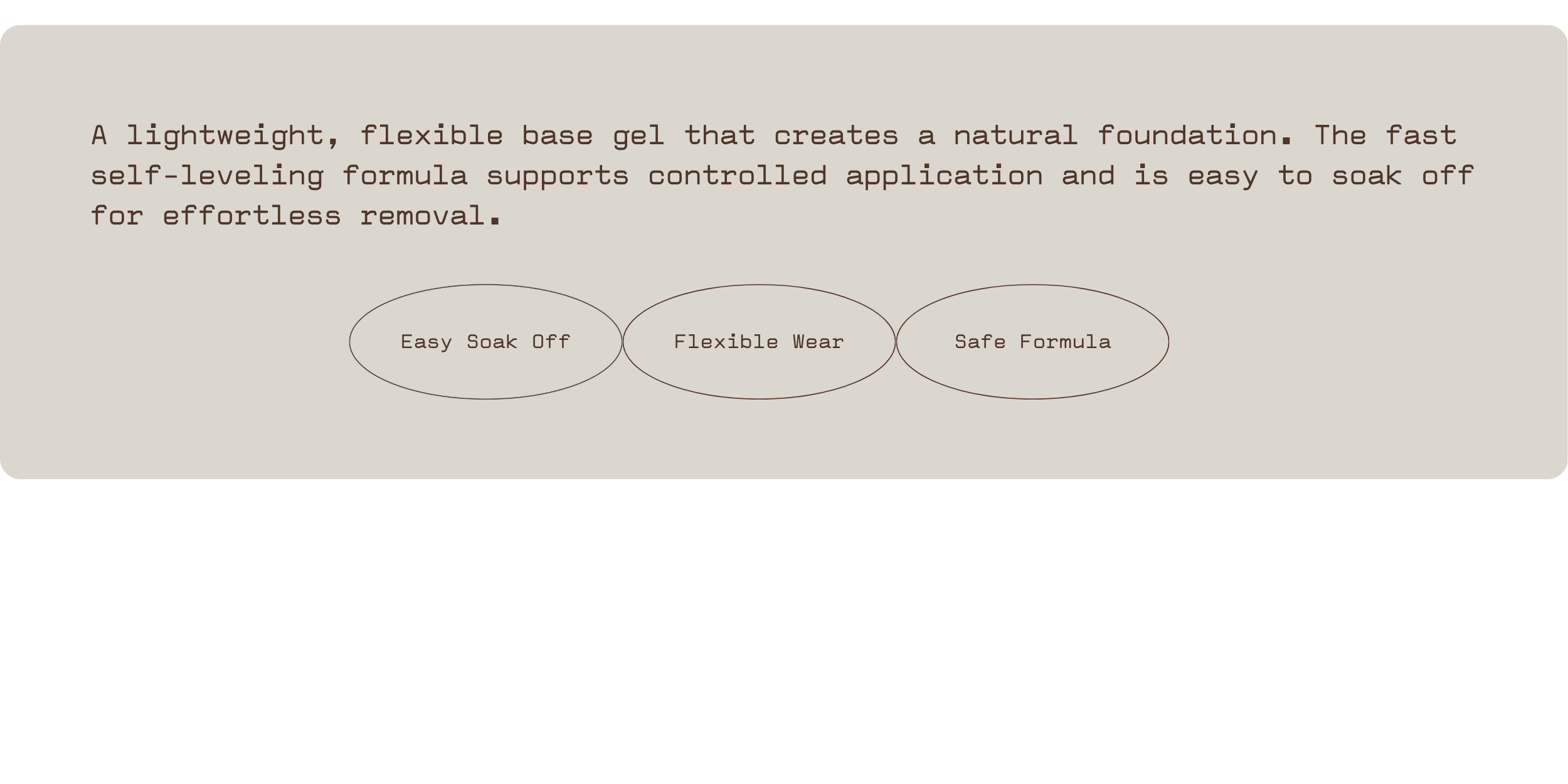 A lightweight, flexible base gel that creates a natural foundation. The fast self-leveling formula supports controlled application and is easy to soak off for effortless removal.

Easy Soak Off

Flexible Wear

Safe Formula