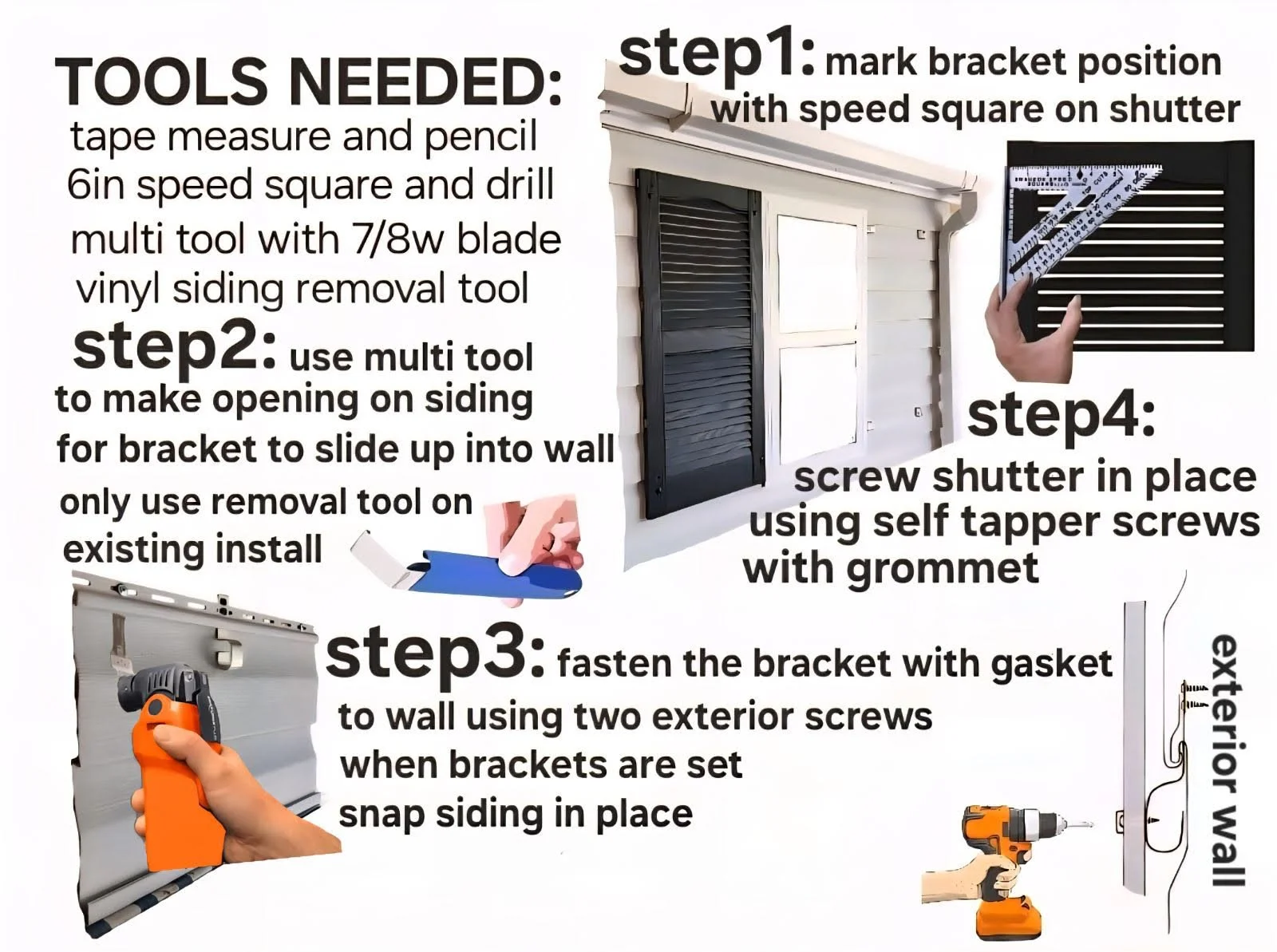 TOOLS NEEDED:
tape measure and pencil
6in speed square and drill
multi tool with 7/8w blade
vinyl siding removal tool

step1: mark bracket position with speed square on shutter

step2: use multi tool to make opening on siding for bracket to slide up into wall
only use removal tool on existing install

step4: screw shutter in place using self tapper screws with grommet

step3: fasten the bracket with gasket to wall using two exterior screws when brackets are set snap siding in place

exterior wall