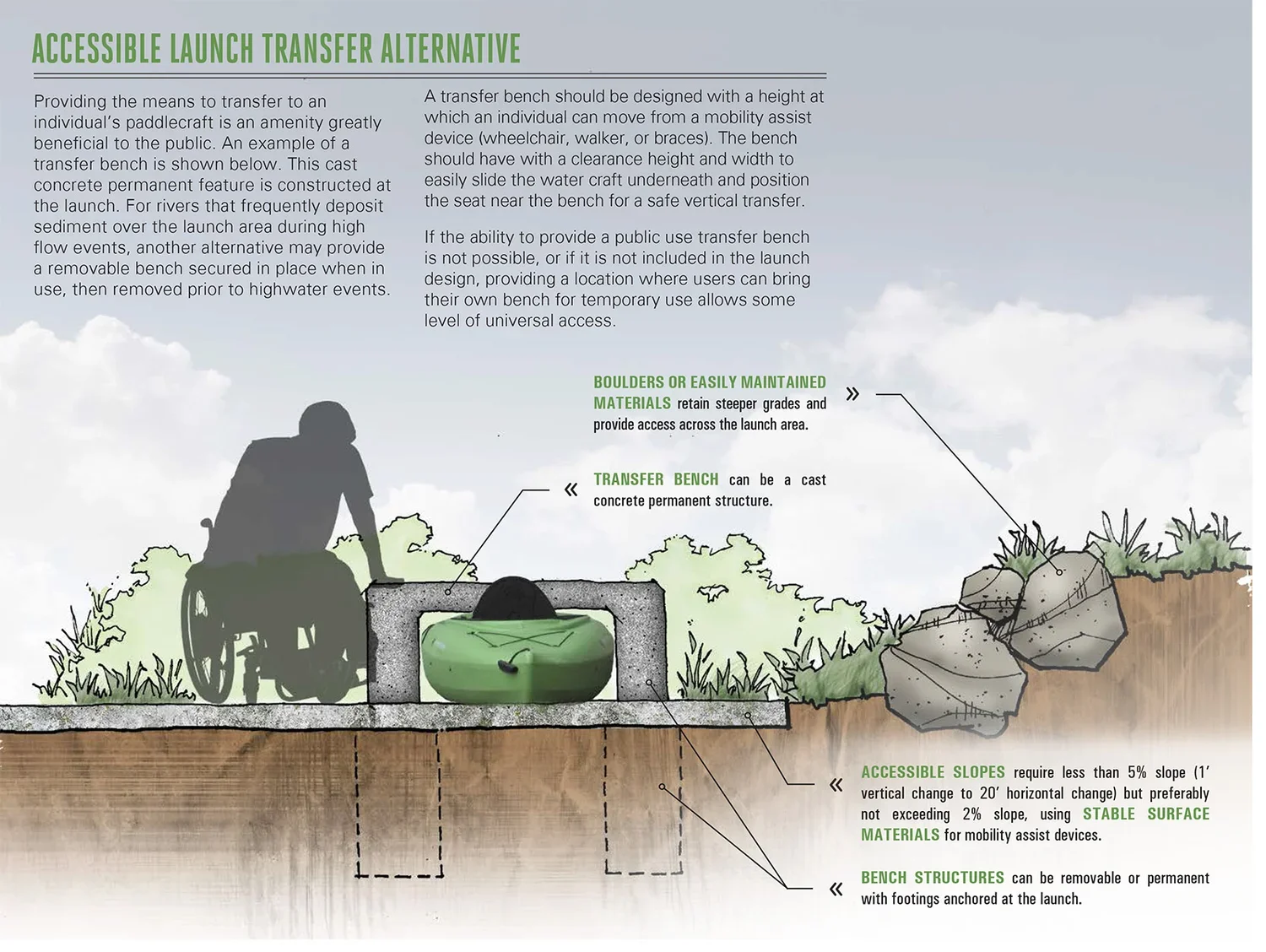 ACCESSIBLE LAUNCH TRANSFER ALTERNATIVE

Providing the means to transfer to an individual's paddlecraft is an amenity greatly beneficial to the public. An example of a transfer bench is shown below. This cast concrete permanent feature is constructed at the launch. For rivers that frequently deposit sediment over the launch area during high flow events, another alternative may provide a removable bench secured in place when in use, then removed prior to highwater events.

A transfer bench should be designed with a height at which an individual can move from a mobility assist device (wheelchair, walker, or braces). The bench should have with a clearance height and width to easily slide the water craft underneath and position the seat near the bench for a safe vertical transfer.

If the ability to provide a public use transfer bench is not possible, or if it is not included in the launch design, providing a location where users can bring their own bench for temporary use allows some level of universal access.

BOULDERS OR EASILY MAINTAINED MATERIALS retain steeper grades and provide access across the launch area. »

« TRANSFER BENCH can be a cast concrete permanent structure.

« ACCESSIBLE SLOPES require less than 5% slope (1' vertical change to 20' horizontal change) but preferably not exceeding 2% slope, using STABLE SURFACE MATERIALS for mobility assist devices.

« BENCH STRUCTURES can be removable or permanent with footings anchored at the launch.