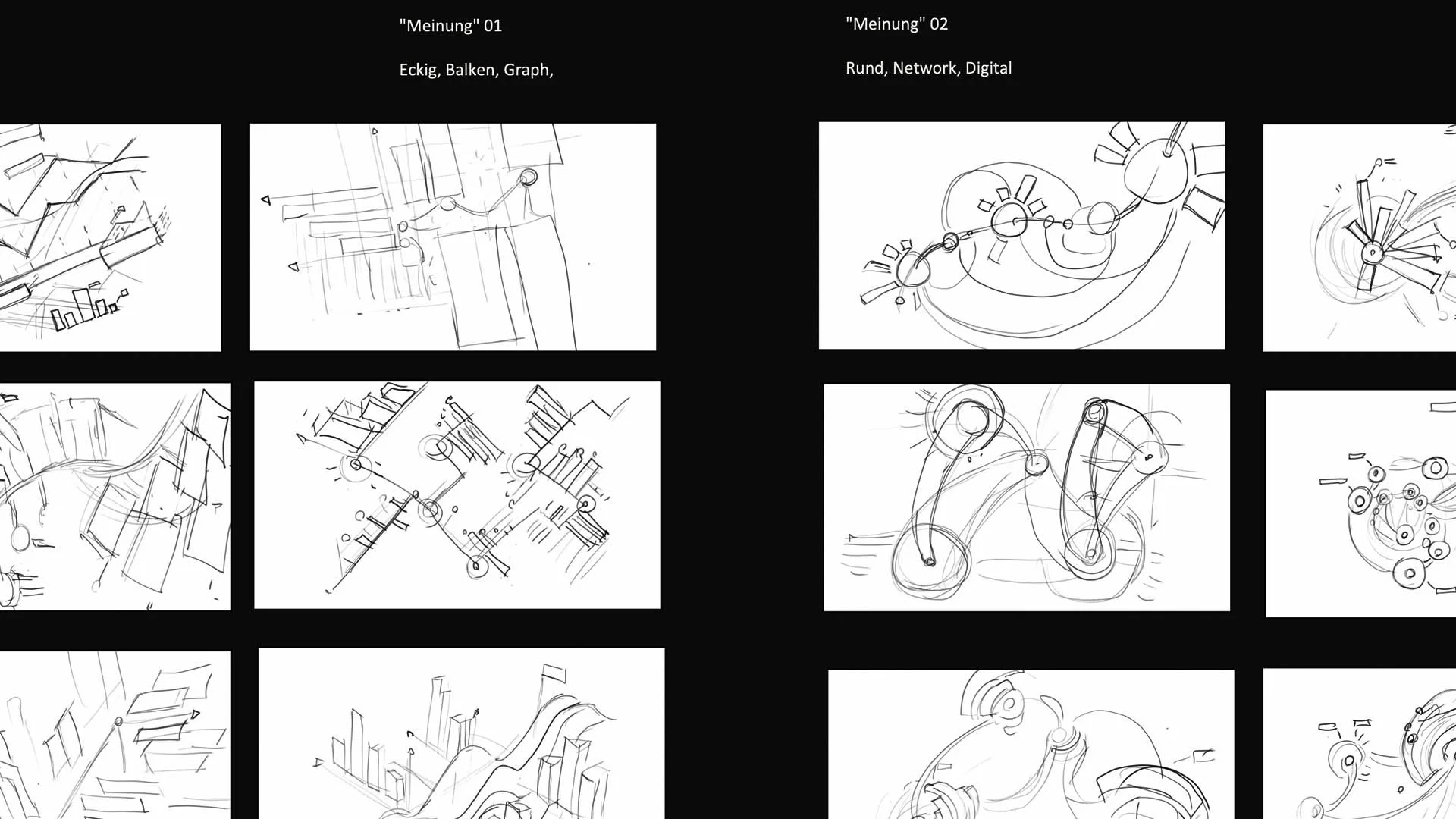 "Meinung" 01

Eckig, Balken, Graph,

"Meinung" 02

Rund, Network, Digital