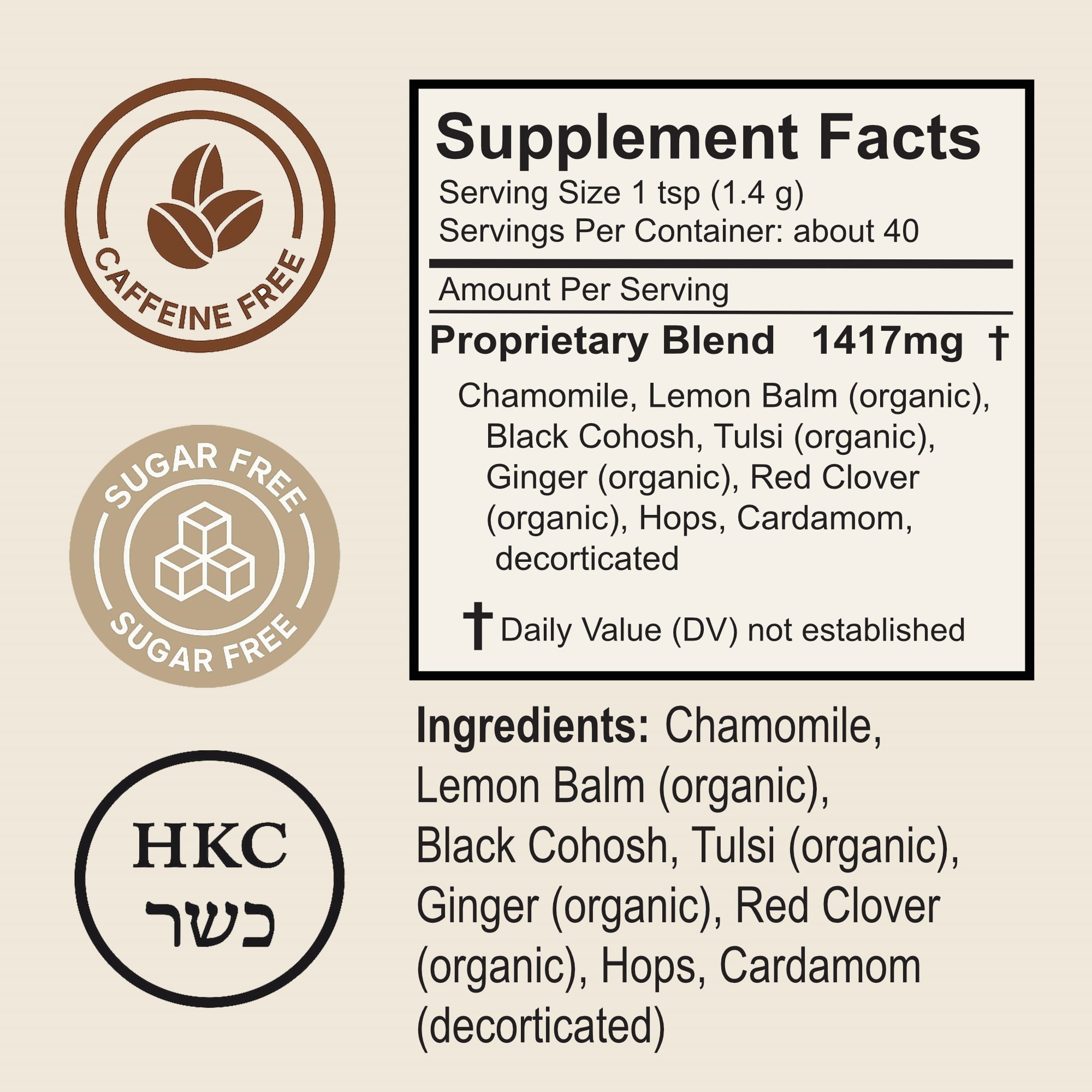 CAFFEINE FREE

SUGAR FREE

SUGAR FREE

HKC
כשר

Supplement Facts
Serving Size 1 tsp (1.4 g)
Servings Per Container: about 40

Amount Per Serving

Proprietary Blend 1417mg †

Chamomile, Lemon Balm (organic), Black Cohosh, Tulsi (organic), Ginger (organic), Red Clover (organic), Hops, Cardamom, decorticated

† Daily Value (DV) not established

Ingredients: Chamomile, Lemon Balm (organic), Black Cohosh, Tulsi (organic), Ginger (organic), Red Clover (organic), Hops, Cardamom (decorticated)