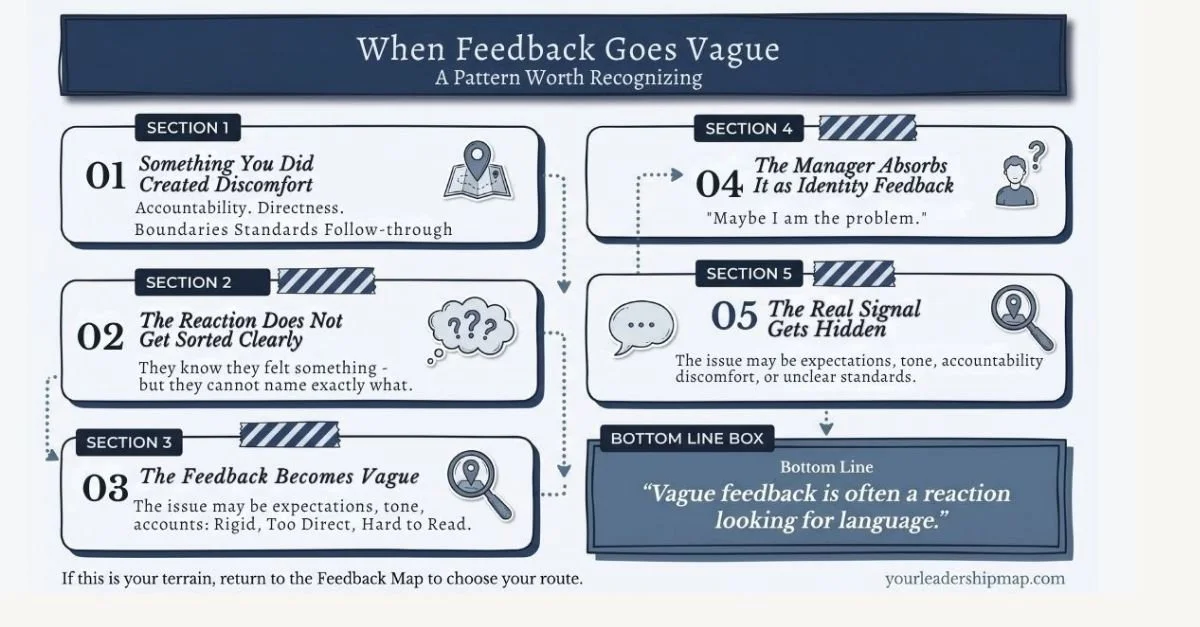 When Feedback Goes Vague
A Pattern Worth Recognizing

SECTION 1
01 Something You Did Created Discomfort
Accountability. Directness. Boundaries Standards Follow-through

SECTION 2
02 The Reaction Does Not Get Sorted Clearly
???
They know they felt something - but they cannot name exactly what.

SECTION 3
03 The Feedback Becomes Vague
The issue may be expectations, tone, accounts: Rigid, Too Direct, Hard to Read.

SECTION 4
04 The Manager Absorbs It as Identity Feedback
"Maybe I am the problem."

SECTION 5
05 The Real Signal Gets Hidden
The issue may be expectations, tone, accountability discomfort, or unclear standards.

BOTTOM LINE BOX
Bottom Line
"Vague feedback is often a reaction looking for language."

If this is your terrain, return to the Feedback Map to choose your route.

yourleadershipmap.com