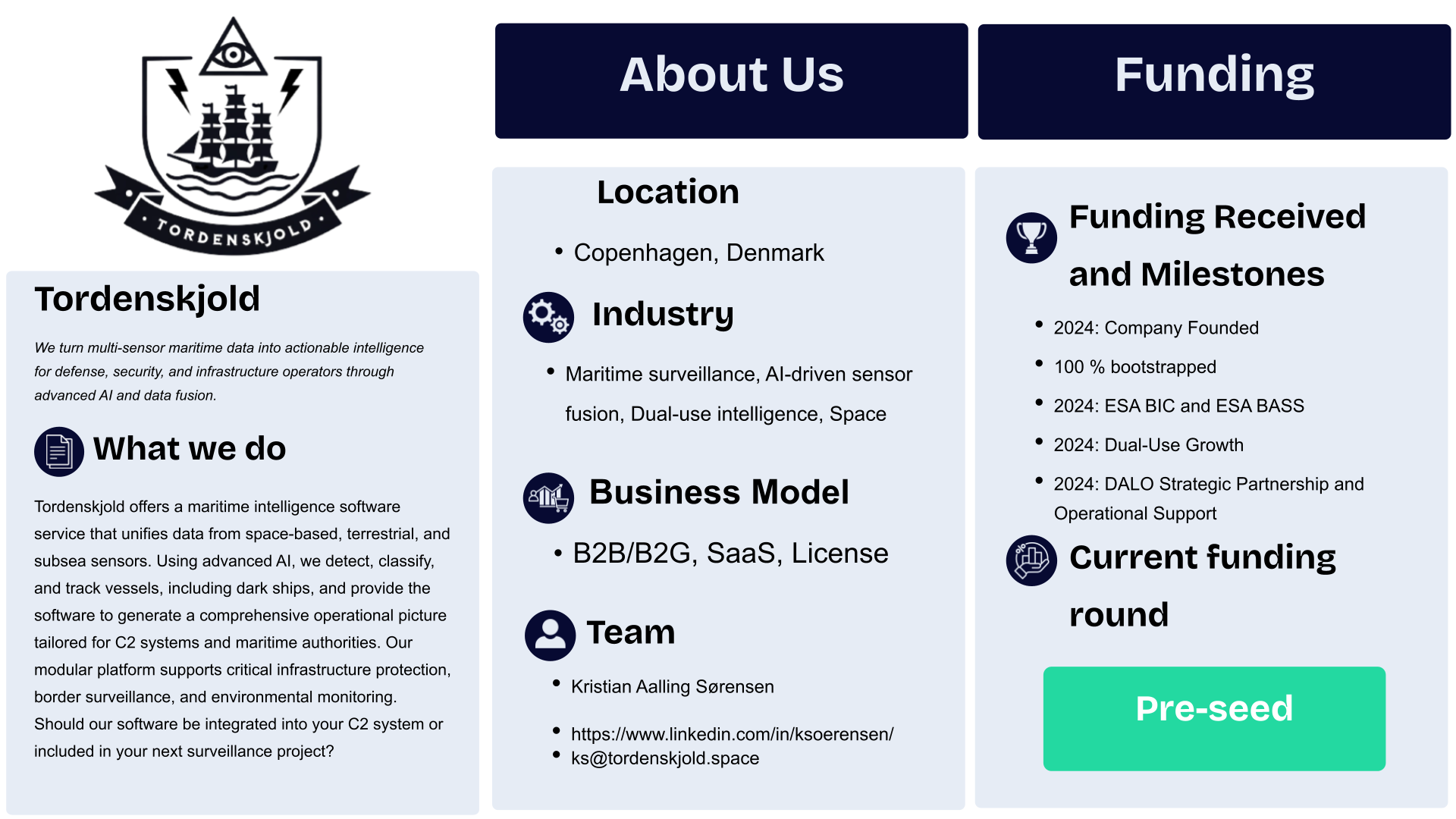 TORDENSKJOLD

Tordenskjold

We turn multi-sensor maritime data into actionable intelligence for defense, security, and infrastructure operators through advanced AI and data fusion.

What we do

Tordenskjold offers a maritime intelligence software service that unifies data from space-based, terrestrial, and subsea sensors. Using advanced AI, we detect, classify, and track vessels, including dark ships, and provide the software to generate a comprehensive operational picture tailored for C2 systems and maritime authorities. Our modular platform supports critical infrastructure protection, border surveillance, and environmental monitoring. Should our software be integrated into your C2 system or included in your next surveillance project?

About Us

Location

• Copenhagen, Denmark

Industry

• Maritime surveillance, AI-driven sensor fusion, Dual-use intelligence, Space

Business Model

• B2B/B2G, SaaS, License

Team

• Kristian Aalling Sørensen
• https://www.linkedin.com/in/ksoerensen/
• ks@tordenskjold.space

Funding

Funding Received and Milestones

• 2024: Company Founded
• 100 % bootstrapped
• 2024: ESA BIC and ESA BASS
• 2024: Dual-Use Growth
• 2024: DALO Strategic Partnership and Operational Support

Current funding round

Pre-seed