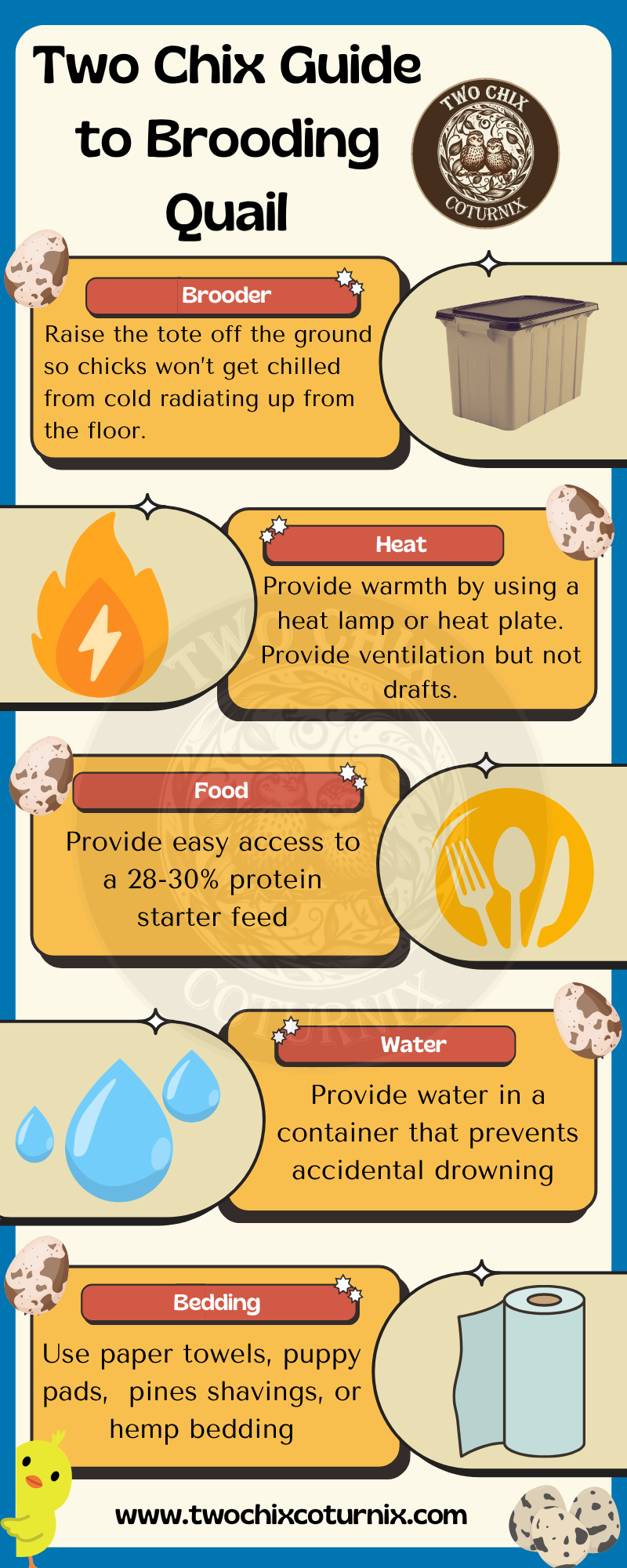 Two Chix Guide to Brooding Quail

TWO CHIX COTURNIX

Brooder
Raise the tote off the ground so chicks won't get chilled from cold radiating up from the floor.

Heat
Provide warmth by using a heat lamp or heat plate. Provide ventilation but not drafts.

Food
Provide easy access to a 28-30% protein starter feed

Water
Provide water in a container that prevents accidental drowning

Bedding
Use paper towels, puppy pads, pines shavings, or hemp bedding

www.twochixcoturnix.com