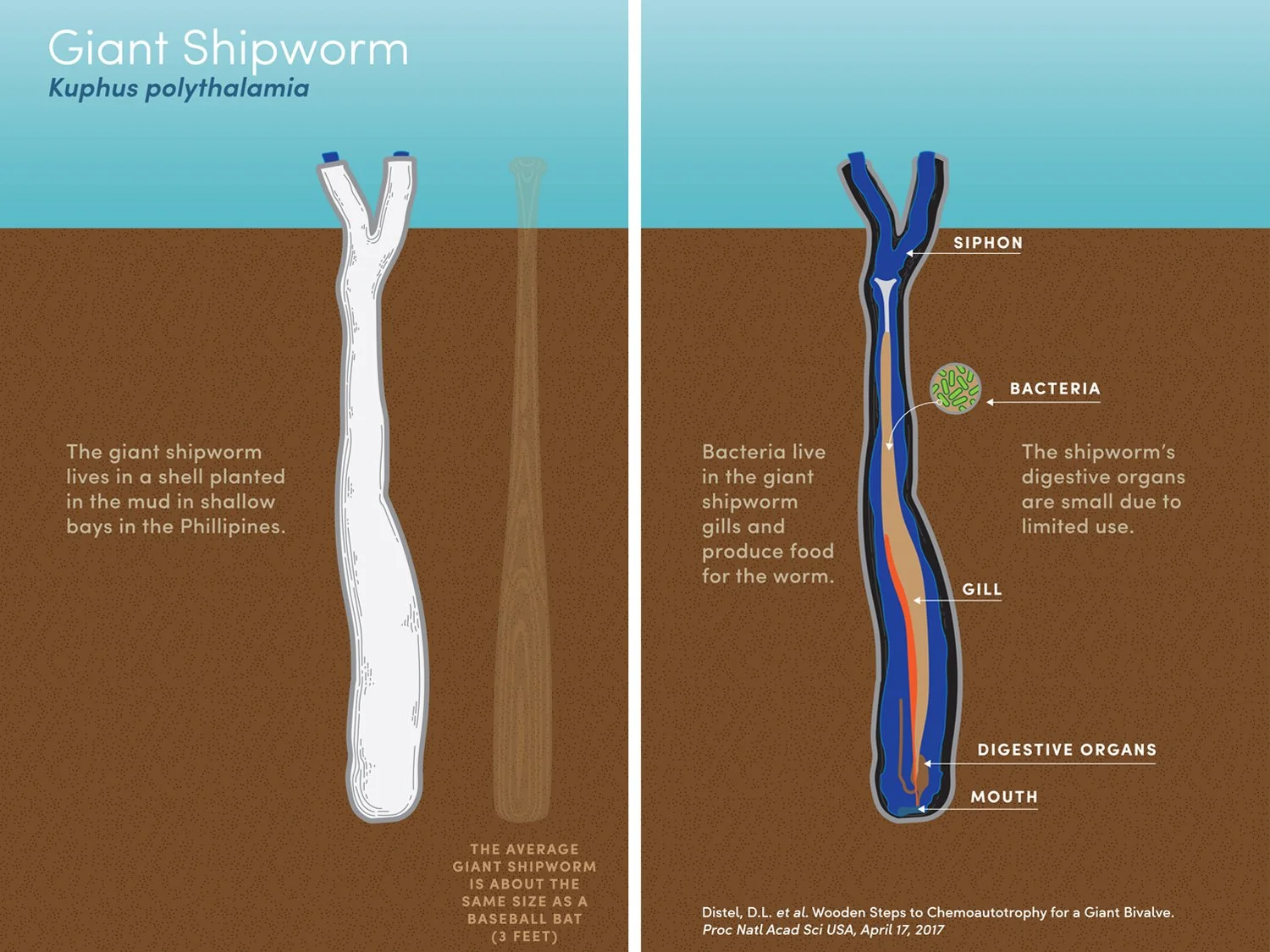 Giant Shipworm
Kuphus polythalamia

The giant shipworm lives in a shell planted in the mud in shallow bays in the Phillipines.

THE AVERAGE GIANT SHIPWORM IS ABOUT THE SAME SIZE AS A BASEBALL BAT (3 FEET)

SIPHON

BACTERIA

Bacteria live in the giant shipworm gills and produce food for the worm.

The shipworm's digestive organs are small due to limited use.

GILL

DIGESTIVE ORGANS

MOUTH

Distel, D.L. et al. Wooden Steps to Chemoautotrophy for a Giant Bivalve. Proc Natl Acad Sci USA, April 17, 2017