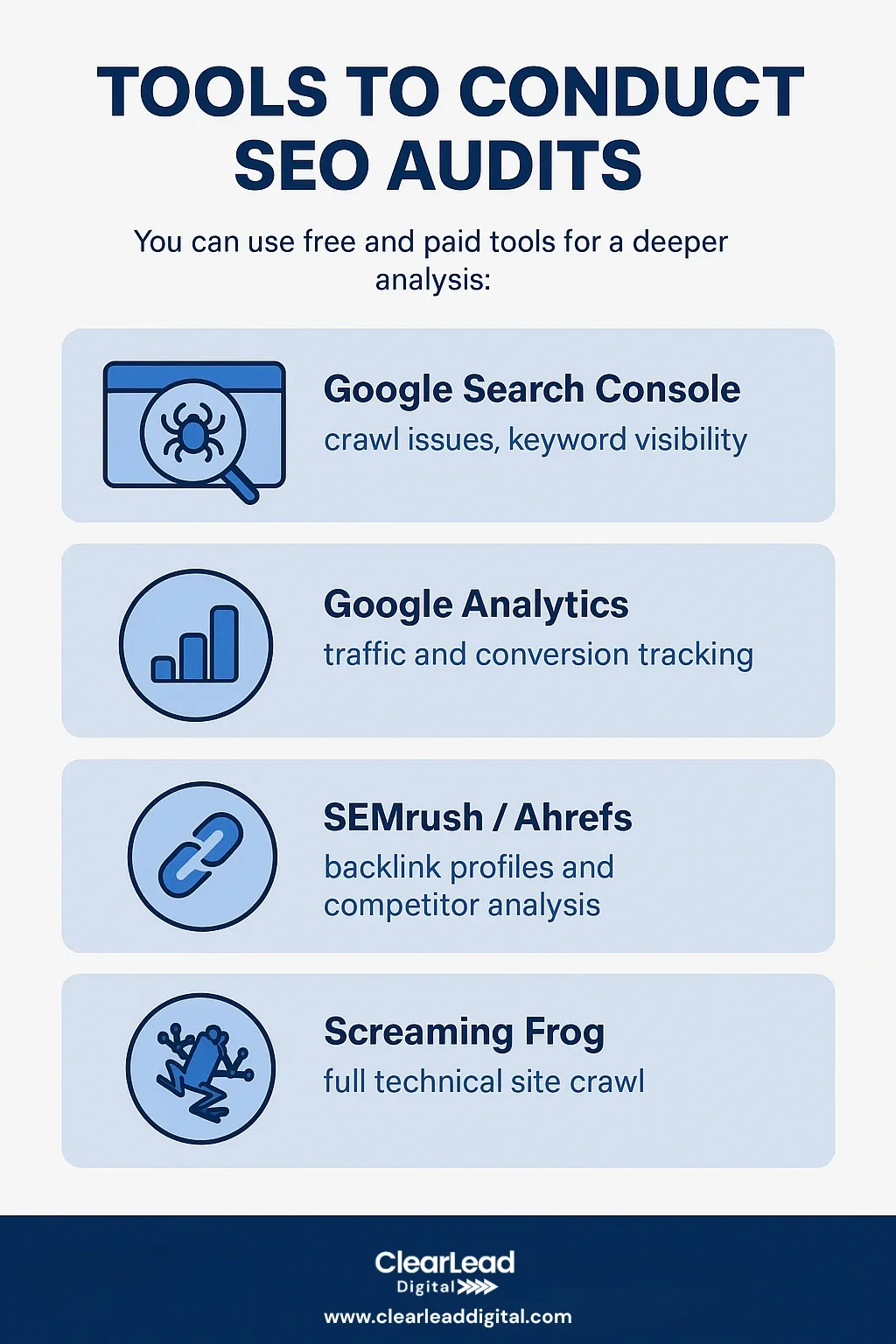 TOOLS TO CONDUCT SEO AUDITS

You can use free and paid tools for a deeper analysis:

Google Search Console
crawl issues, keyword visibility

Google Analytics
traffic and conversion tracking

SEMrush / Ahrefs
backlink profiles and competitor analysis

Screaming Frog
full technical site crawl

ClearLead
Digital

www.clearleaddigital.com