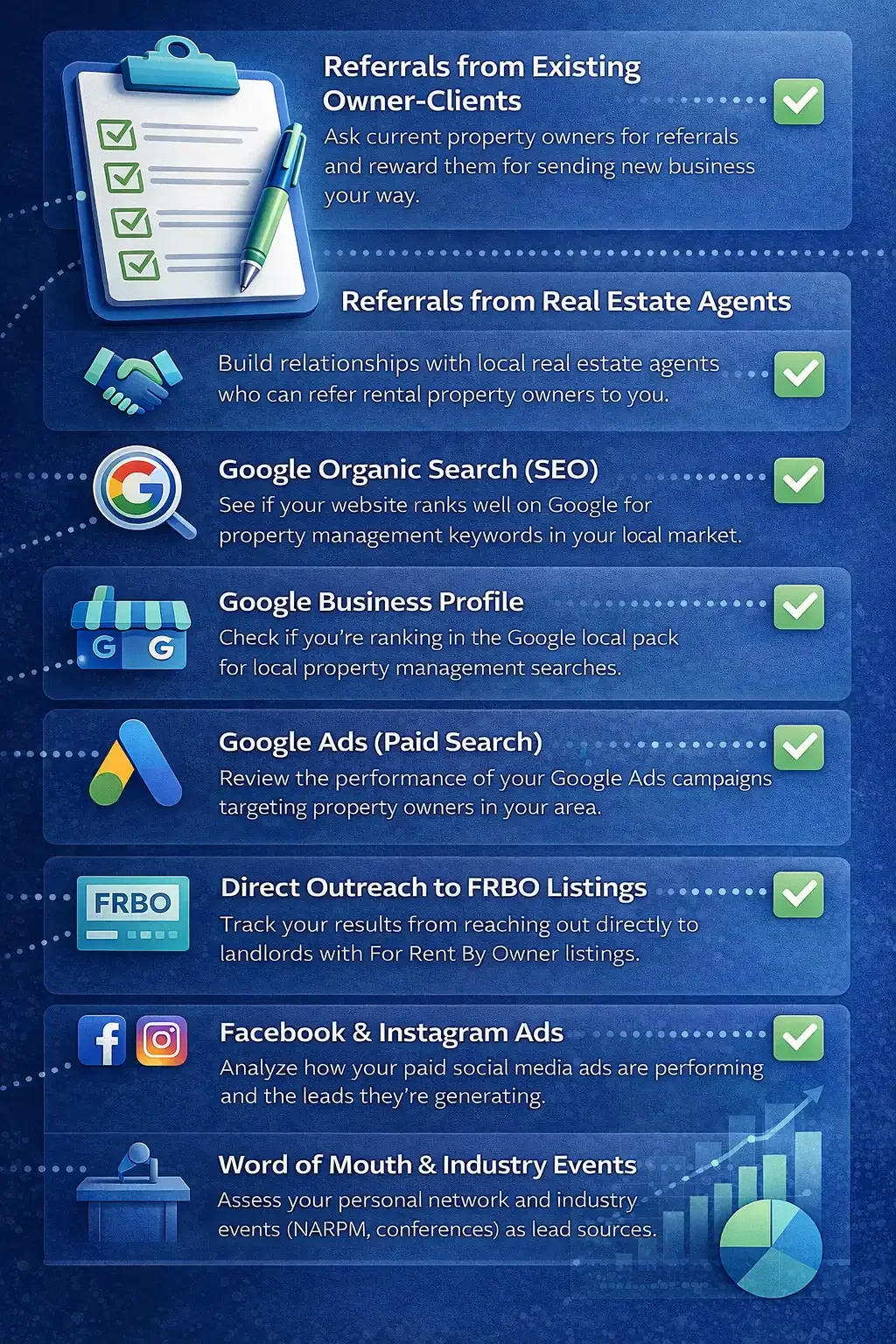 Referrals from Existing Owner-Clients
Ask current property owners for referrals and reward them for sending new business your way.

Referrals from Real Estate Agents
Build relationships with local real estate agents who can refer rental property owners to you.

Google Organic Search (SEO)
See if your website ranks well on Google for property management keywords in your local market.

G G

Google Business Profile
Check if you're ranking in the Google local pack for local property management searches.

Google Ads (Paid Search)
Review the performance of your Google Ads campaigns targeting property owners in your area.

FRBO

Direct Outreach to FRBO Listings
Track your results from reaching out directly to landlords with For Rent By Owner listings.

Facebook & Instagram Ads
Analyze how your paid social media ads are performing and the leads they're generating.

Word of Mouth & Industry Events
Assess your personal network and industry events (NARPM, conferences) as lead sources.