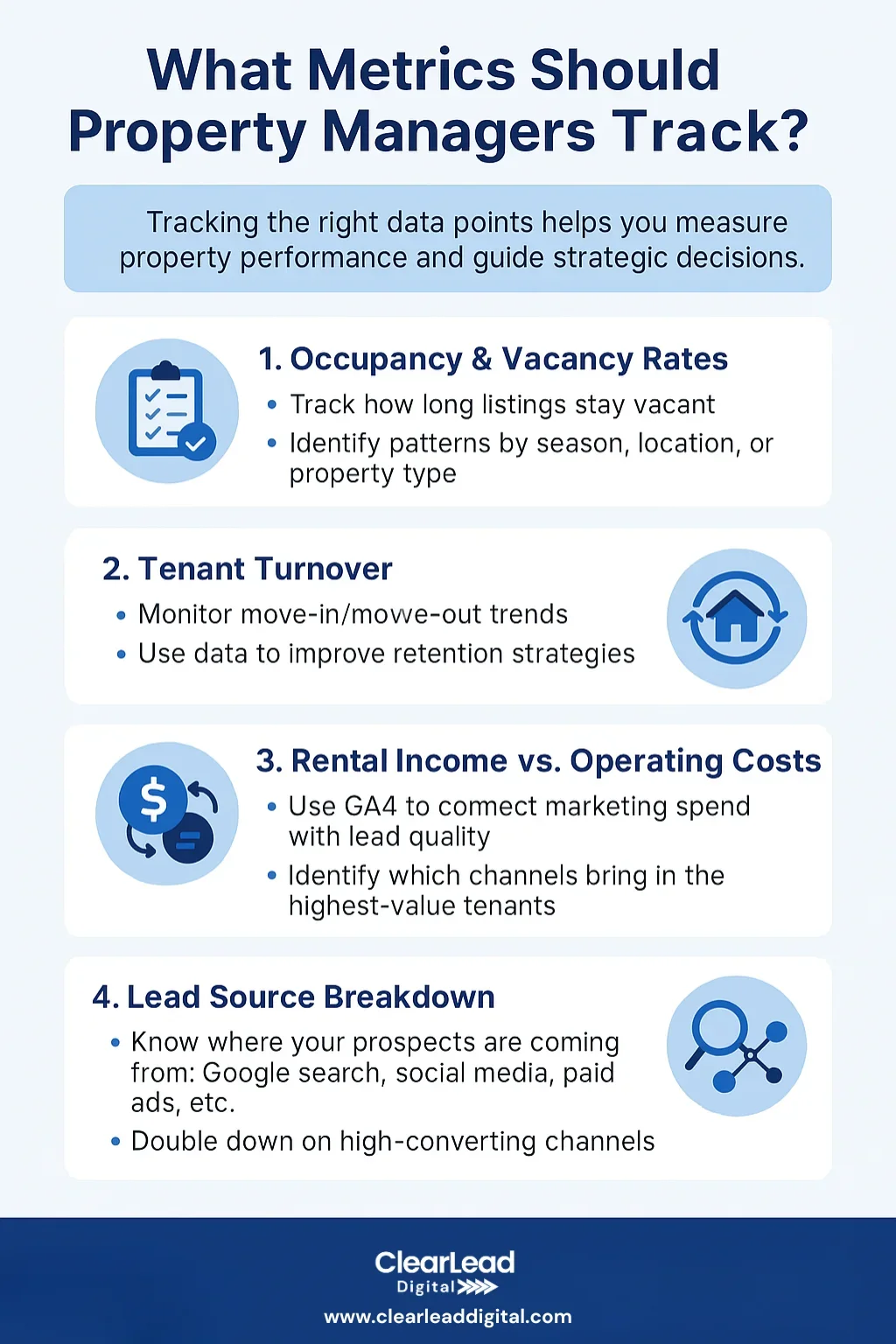 What Metrics Should Property Managers Track?

Tracking the right data points helps you measure property performance and guide strategic decisions.

1. Occupancy & Vacancy Rates

• Track how long listings stay vacant
• Identify patterns by season, location, or property type

2. Tenant Turnover

• Monitor move-in/mowe-out trends
• Use data to improve retention strategies

3. Rental Income vs. Operating Costs

• Use GA4 to comect marketing spend with lead quality
• Identify which channels bring in the highest-value tenants

4. Lead Source Breakdown

• Know where your prospects are coming from: Google search, social media, paid ads, etc.
• Double down on high-converting channels

ClearLead
Digital

www.clearleaddigital.com