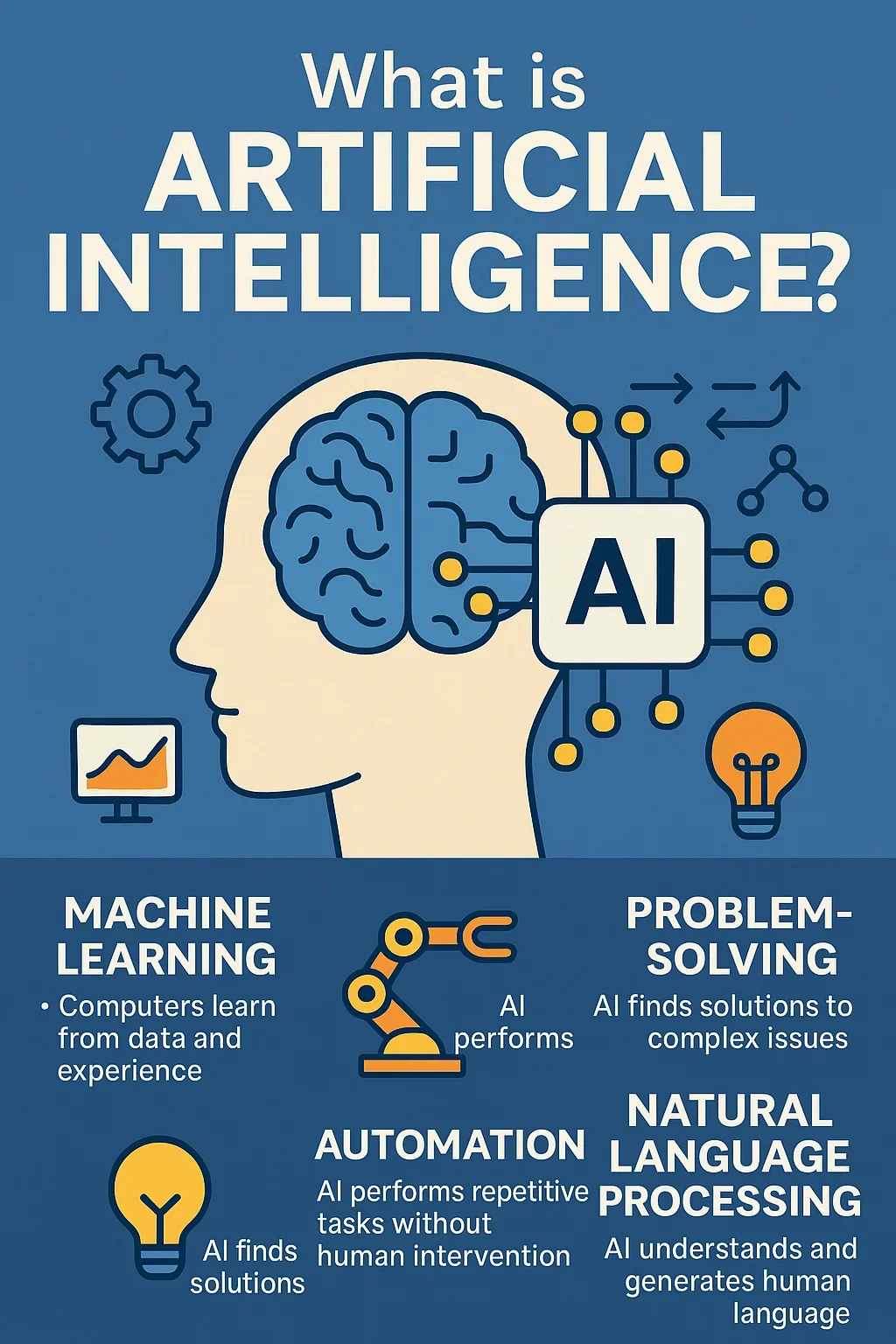 What is ARTIFICIAL INTELLIGENCE?

AI

MACHINE LEARNING

• Computers learn from data and experience

AI performs

PROBLEM-SOLVING

AI finds solutions to complex issues

AI finds solutions

AUTOMATION

AI performs repetitive tasks without human intervention

NATURAL LANGUAGE PROCESSING

AI understands and generates human language