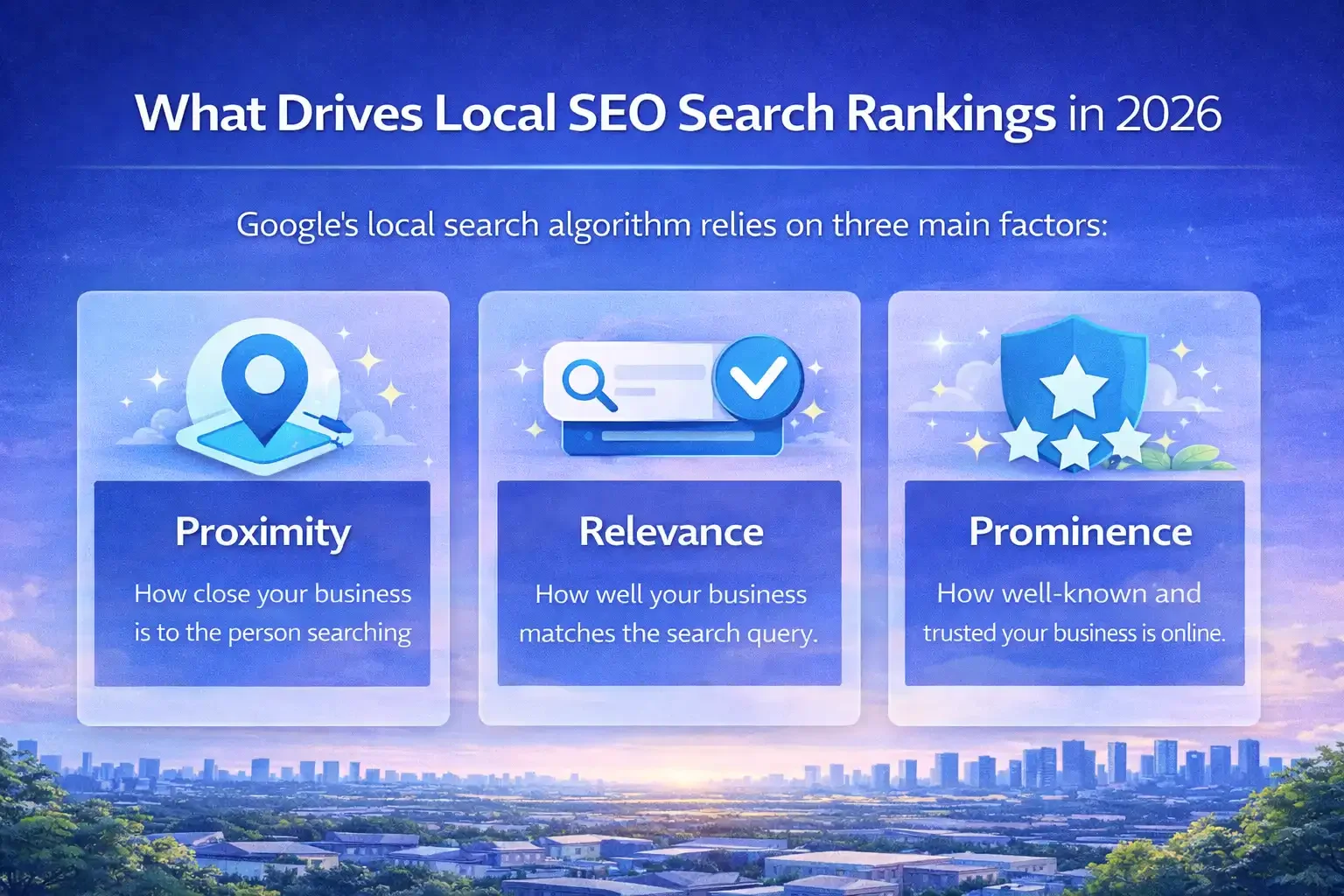 What Drives Local SEO Search Rankings in 2026

Google's local search algorithm relies on three main factors:

Proximity

How close your business is to the person searching

Relevance

How well your business matches the search query.

Prominence

How well-known and trusted your business is online.