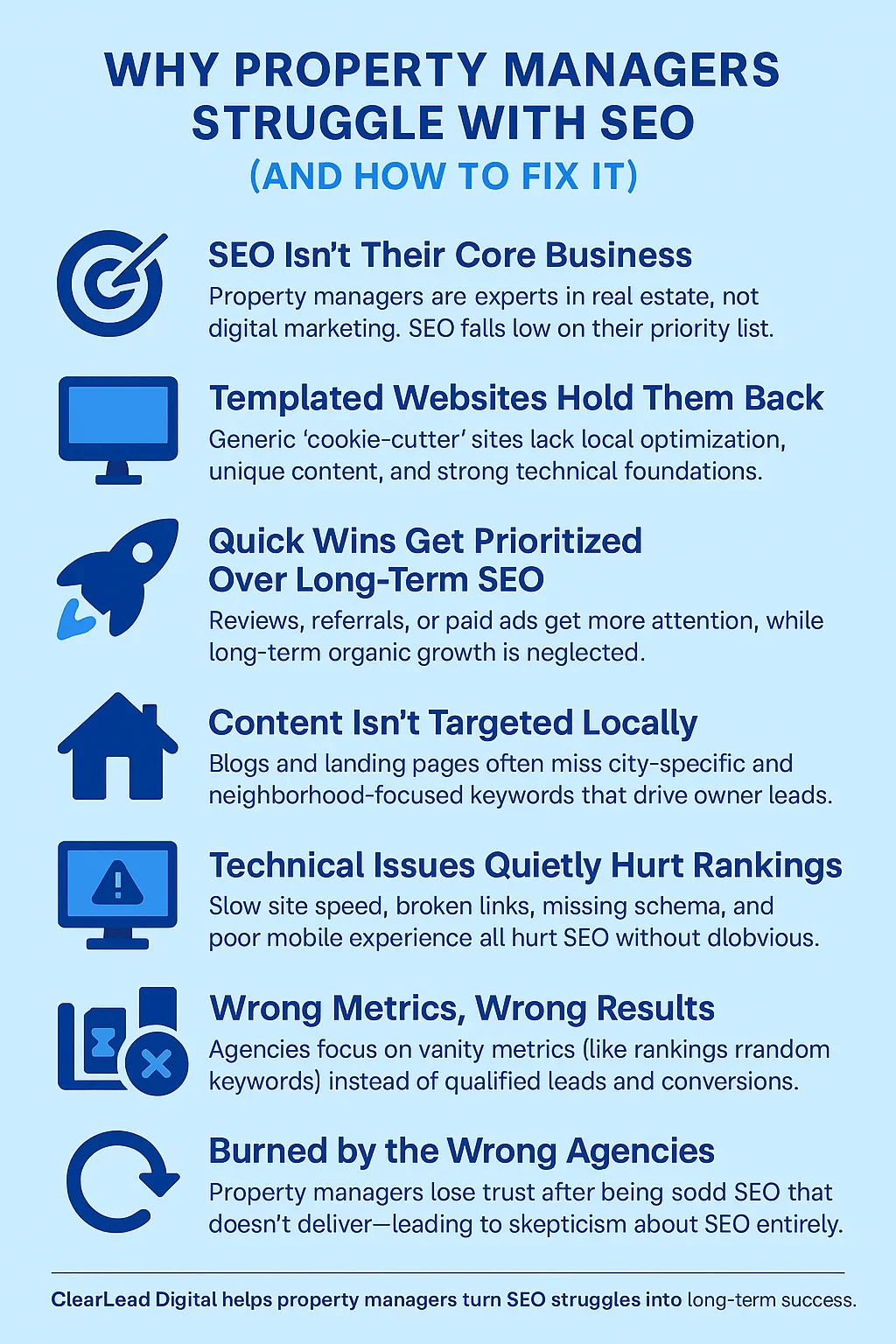 WHY PROPERTY MANAGERS STRUGGLE WITH SEO
(AND HOW TO FIX IT)

SEO Isn't Their Core Business
Property managers are experts in real estate, not digital marketing. SEO falls low on their priority list.

Templated Websites Hold Them Back
Generic 'cookie-cutter' sites lack local optimization, unique content, and strong technical foundations.

Quick Wins Get Prioritized Over Long-Term SEO
Reviews, referrals, or paid ads get more attention, while long-term organic growth is neglected.

Content Isn't Targeted Locally
Blogs and landing pages often miss city-specific and neighborhood-focused keywords that drive owner leads.

Technical Issues Quietly Hurt Rankings
Slow site speed, broken links, missing schema, and poor mobile experience all hurt SEO without dlobvious.

Wrong Metrics, Wrong Results
Agencies focus on vanity metrics (like rankings rrandom keywords) instead of qualified leads and conversions.

Burned by the Wrong Agencies
Property managers lose trust after being sodd SEO that doesn't deliver—leading to skepticism about SEO entirely.

ClearLead Digital helps property managers turn SEO struggles into long-term success.