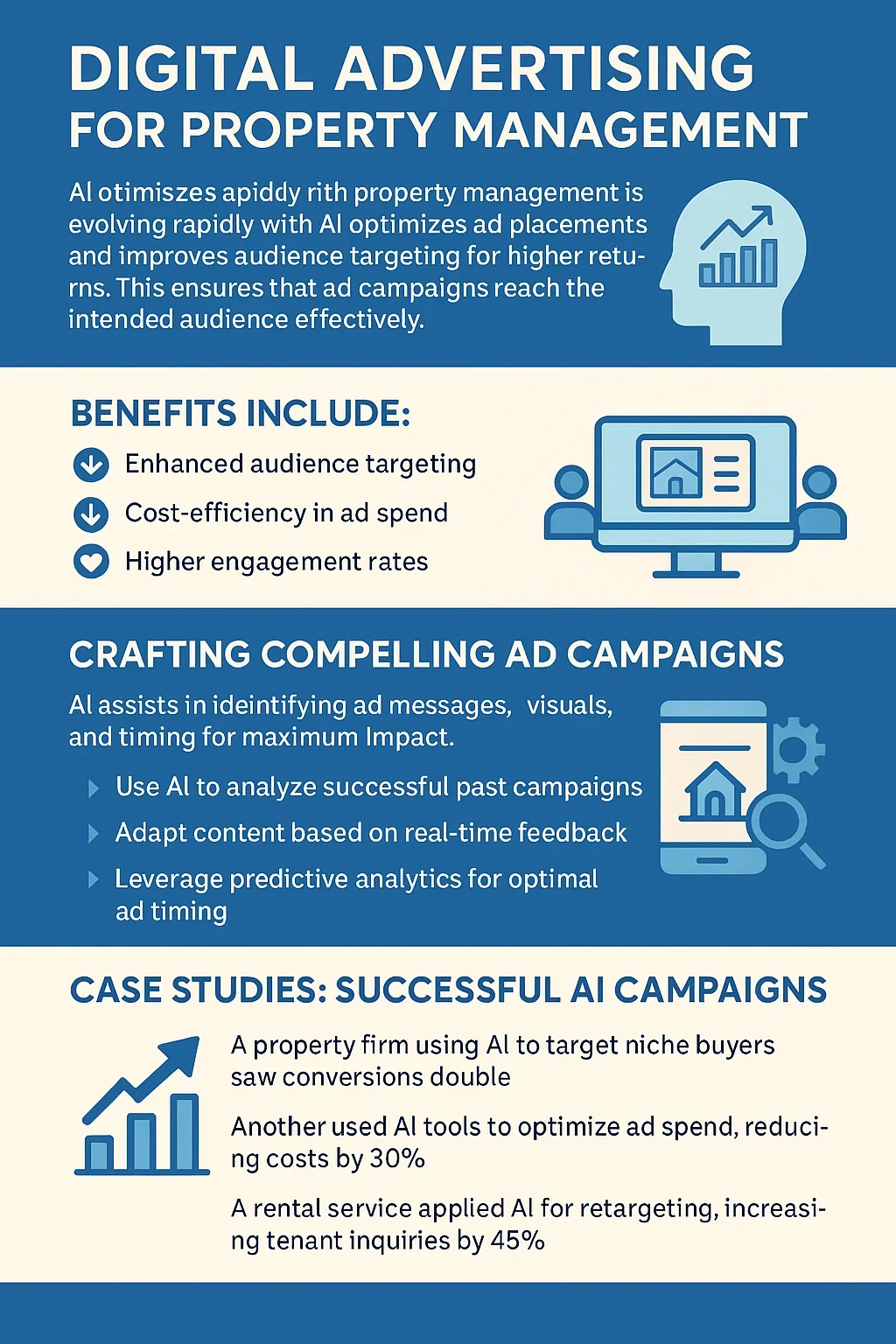 DIGITAL ADVERTISING FOR PROPERTY MANAGEMENT

AI otimiszes apiddy rith property management is evolving rapidly with AI optimizes ad placements and improves audience targeting for higher returns. This ensures that ad campaigns reach the intended audience effectively.

BENEFITS INCLUDE:

Enhanced audience targeting

Cost-efficiency in ad spend

Higher engagement rates

CRAFTING COMPELLING AD CAMPAIGNS

AI assists in ideintifying ad messages, visuals, and timing for maximum Impact.

Use AI to analyze successful past campaigns

Adapt content based on real-time feedback

Leverage predictive analytics for optimal ad timing

CASE STUDIES: SUCCESSFUL AI CAMPAIGNS

A property firm using AI to target niche buyers saw conversions double

Another used AI tools to optimize ad spend, reducing costs by 30%

A rental service applied AI for retargeting, increasing tenant inquiries by 45%