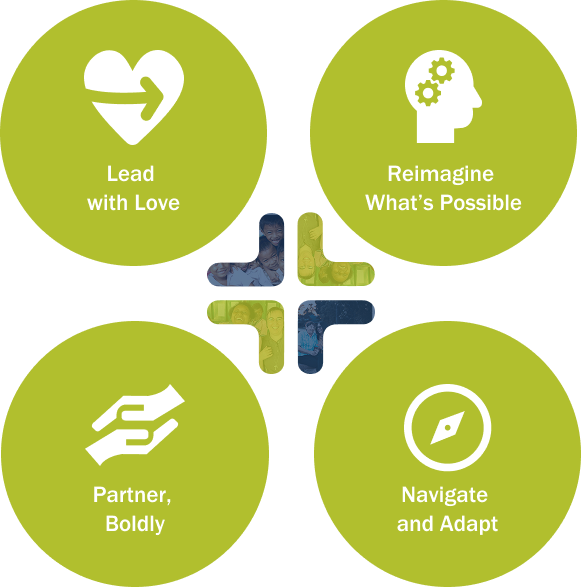 Lead with Love

Reimagine What's Possible

Partner, Boldly

Navigate and Adapt