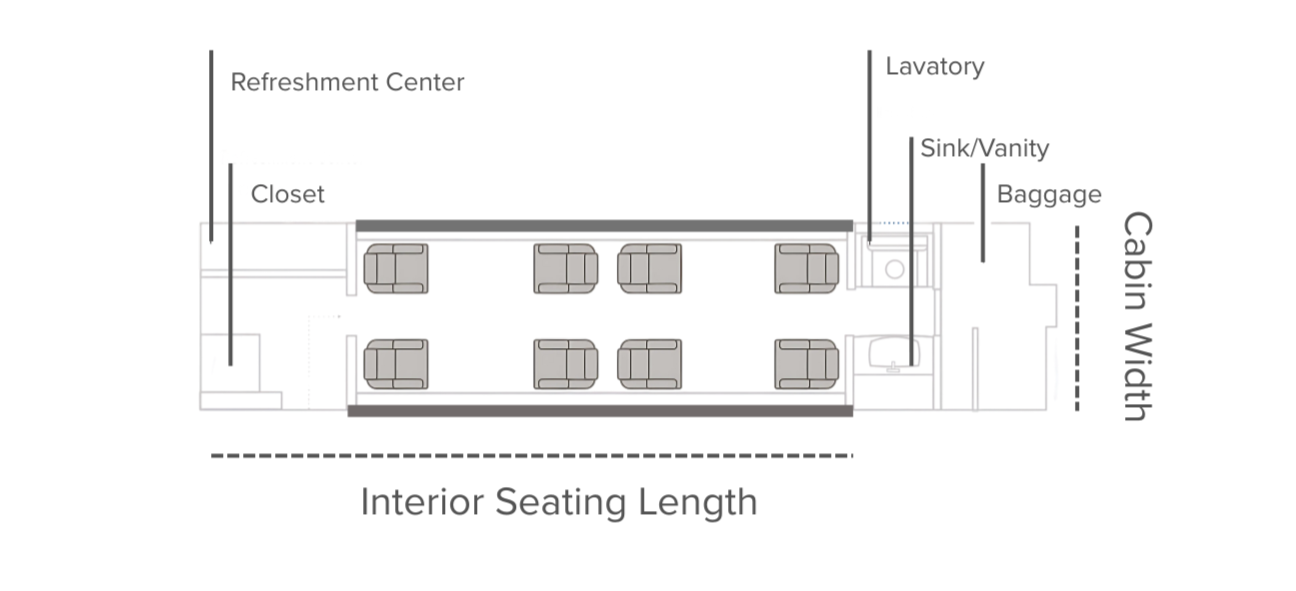 Refreshment Center

Closet

Lavatory

Sink/Vanity

Baggage

Cabin Width

Interior Seating Length