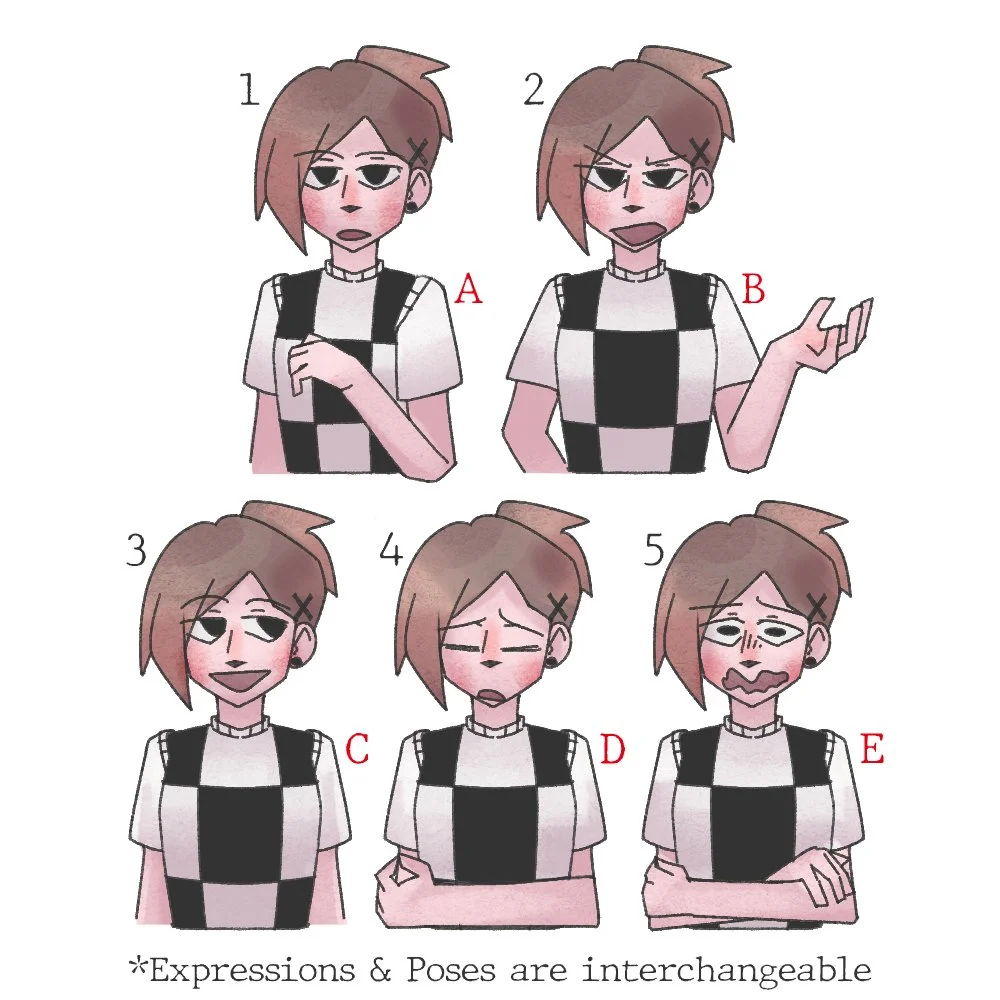 1

A

2

B

3

C

4

D

5

E

*Expressions & Poses are interchangeable