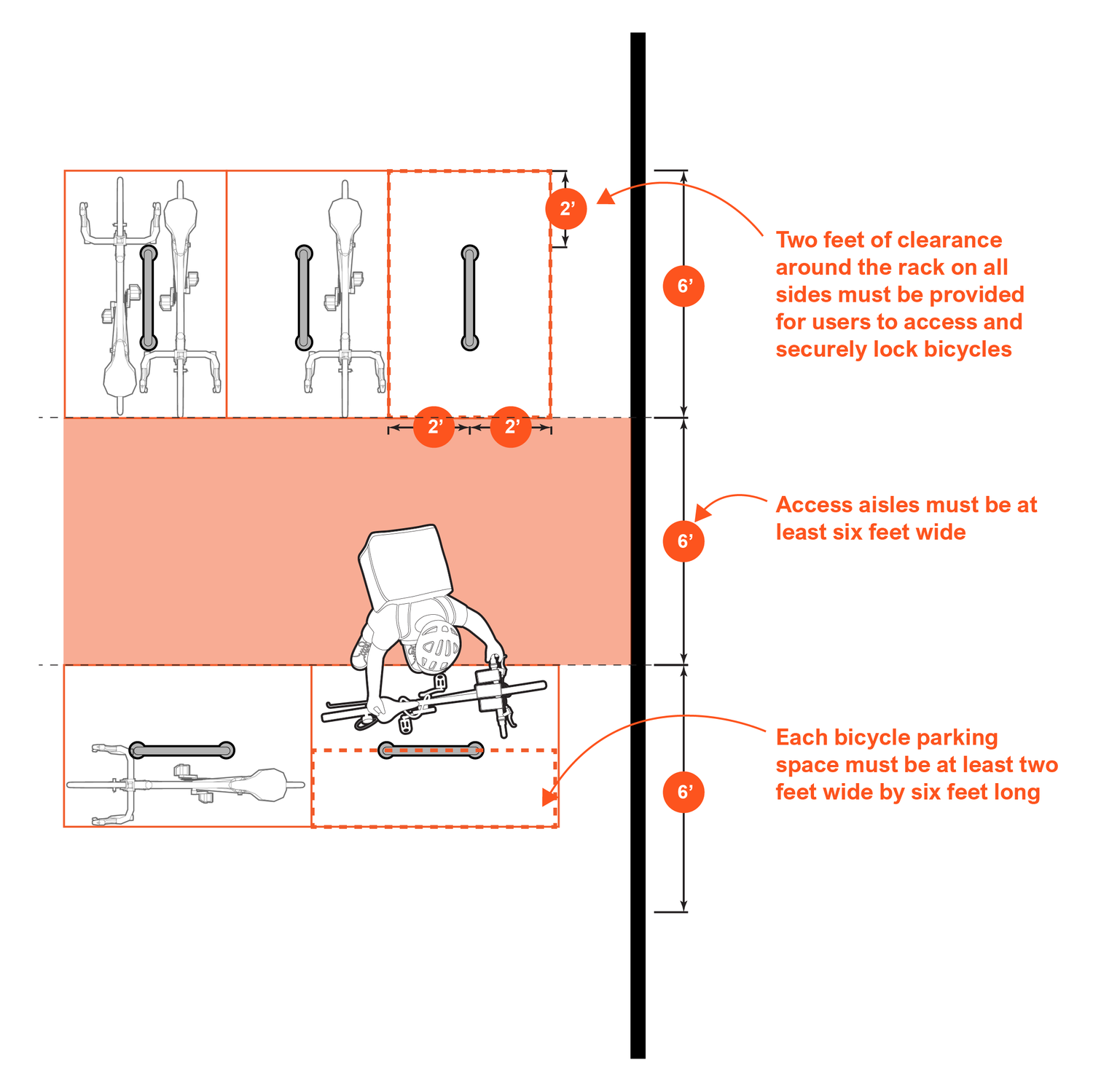 2’

6’

Two feet of clearance around the rack on all sides must be provided for users to access and securely lock bicycles

2’

2’

6’

Access aisles must be at least six feet wide

6’

Each bicycle parking space must be at least two feet wide by six feet long