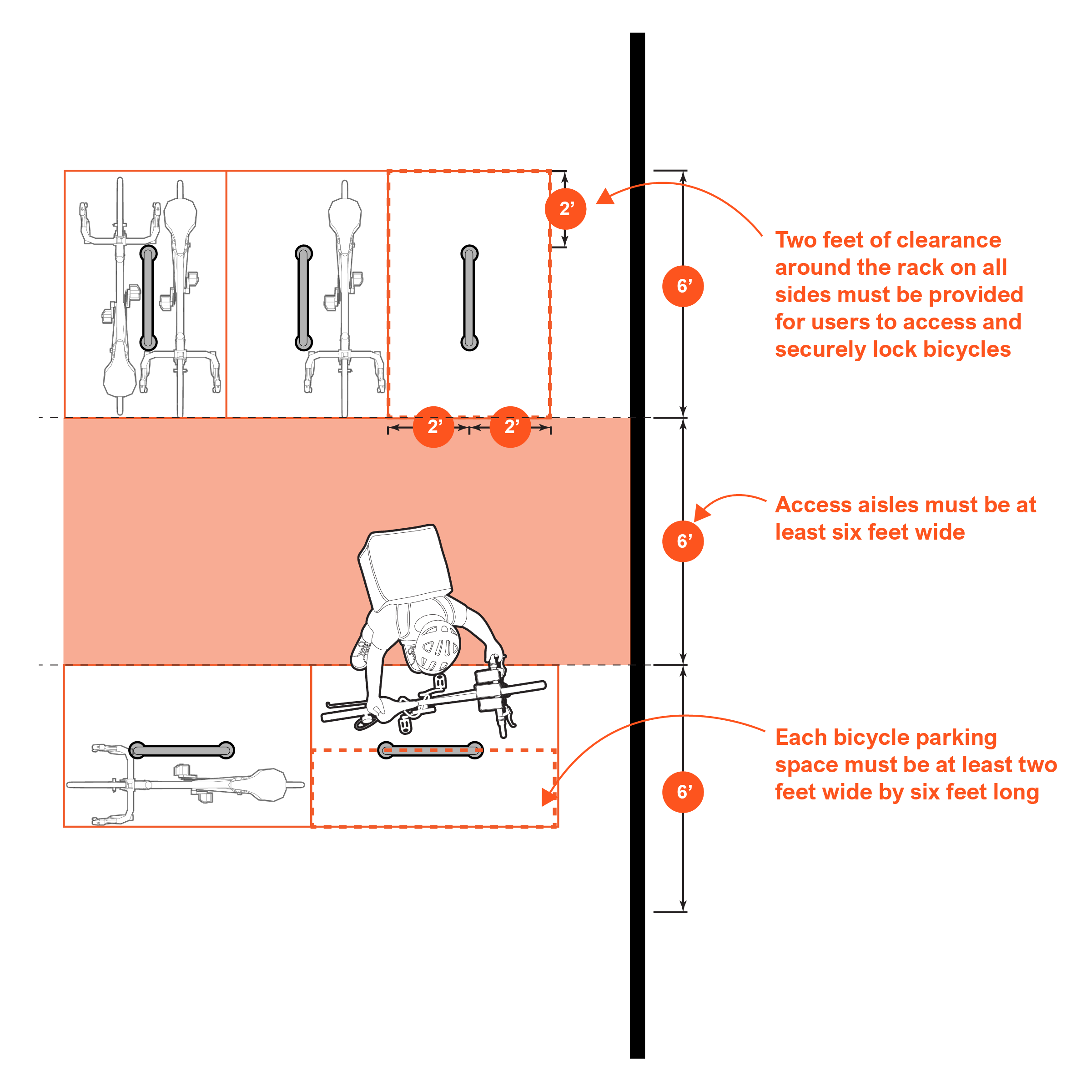 2'

6'

Two feet of clearance around the rack on all sides must be provided for users to access and securely lock bicycles

2'

2'

6'

Access aisles must be at least six feet wide

6'

Each bicycle parking space must be at least two feet wide by six feet long