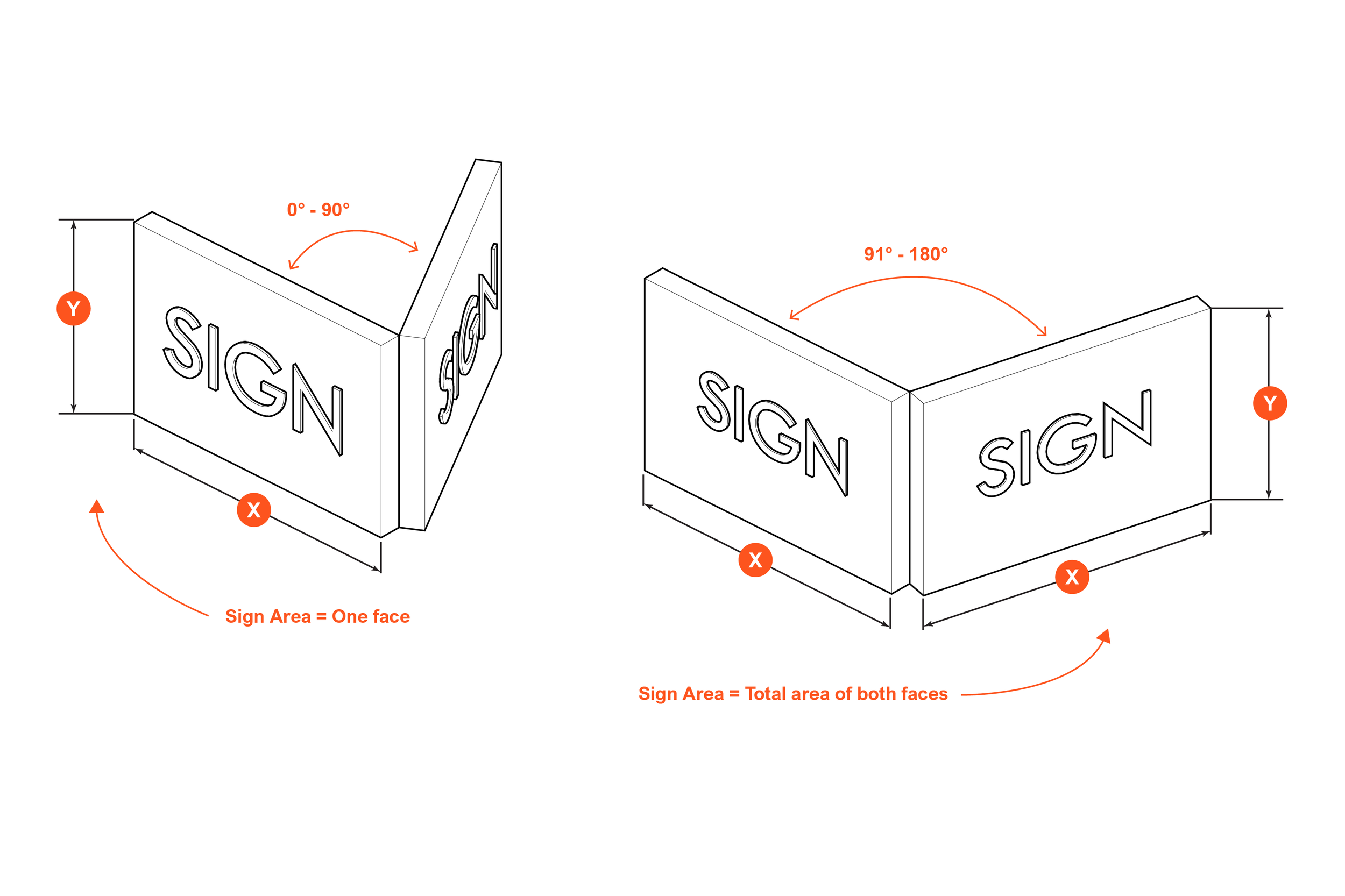 0° - 90°

Y

SIGN

SIGN

X

Sign Area = One face

91° - 180°

SIGN

SIGN

Y

X

X

Sign Area = Total area of both faces