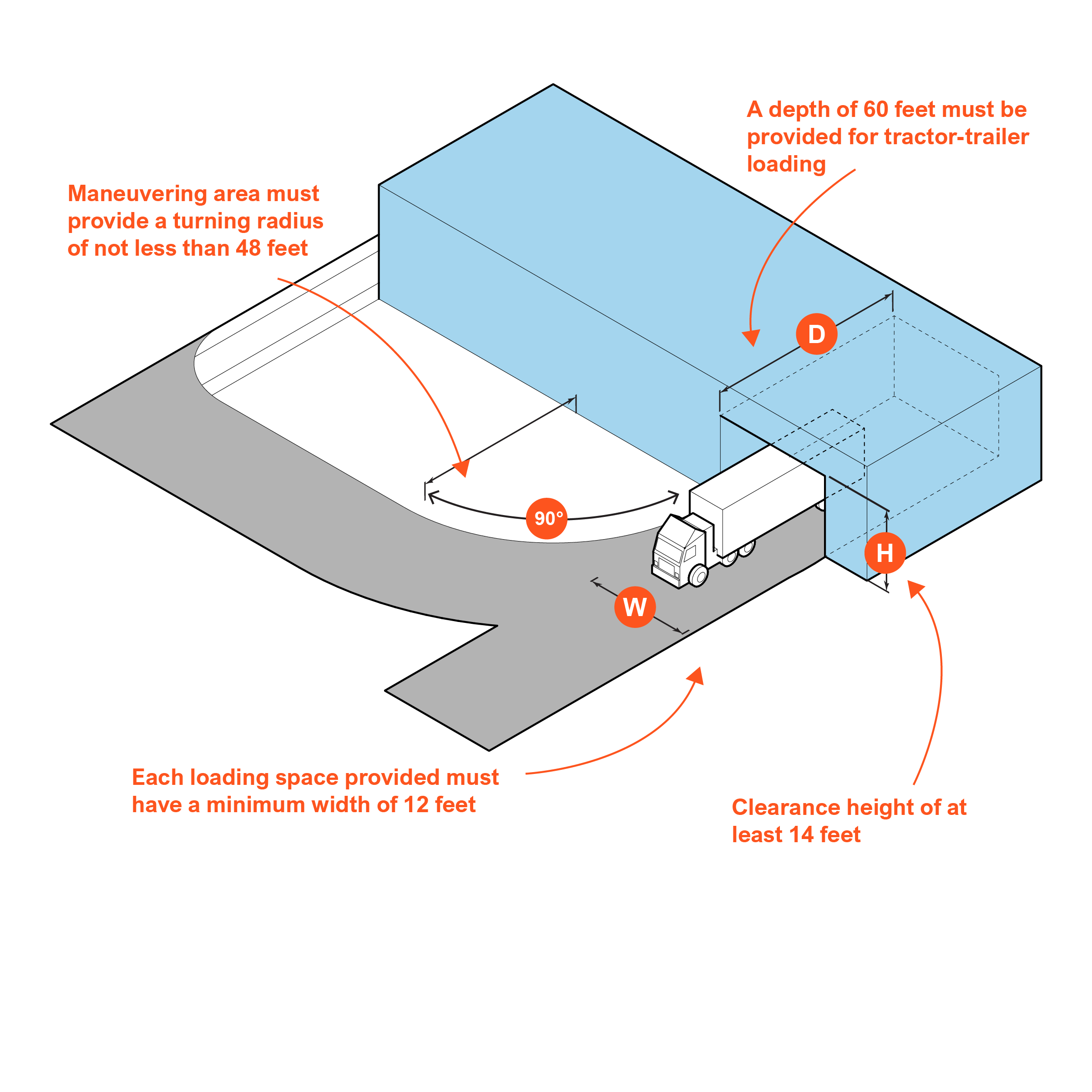 A depth of 60 feet must be provided for tractor-trailer loading

Maneuvering area must provide a turning radius of not less than 48 feet

D

90°

H

W

Each loading space provided must have a minimum width of 12 feet

Clearance height of at least 14 feet